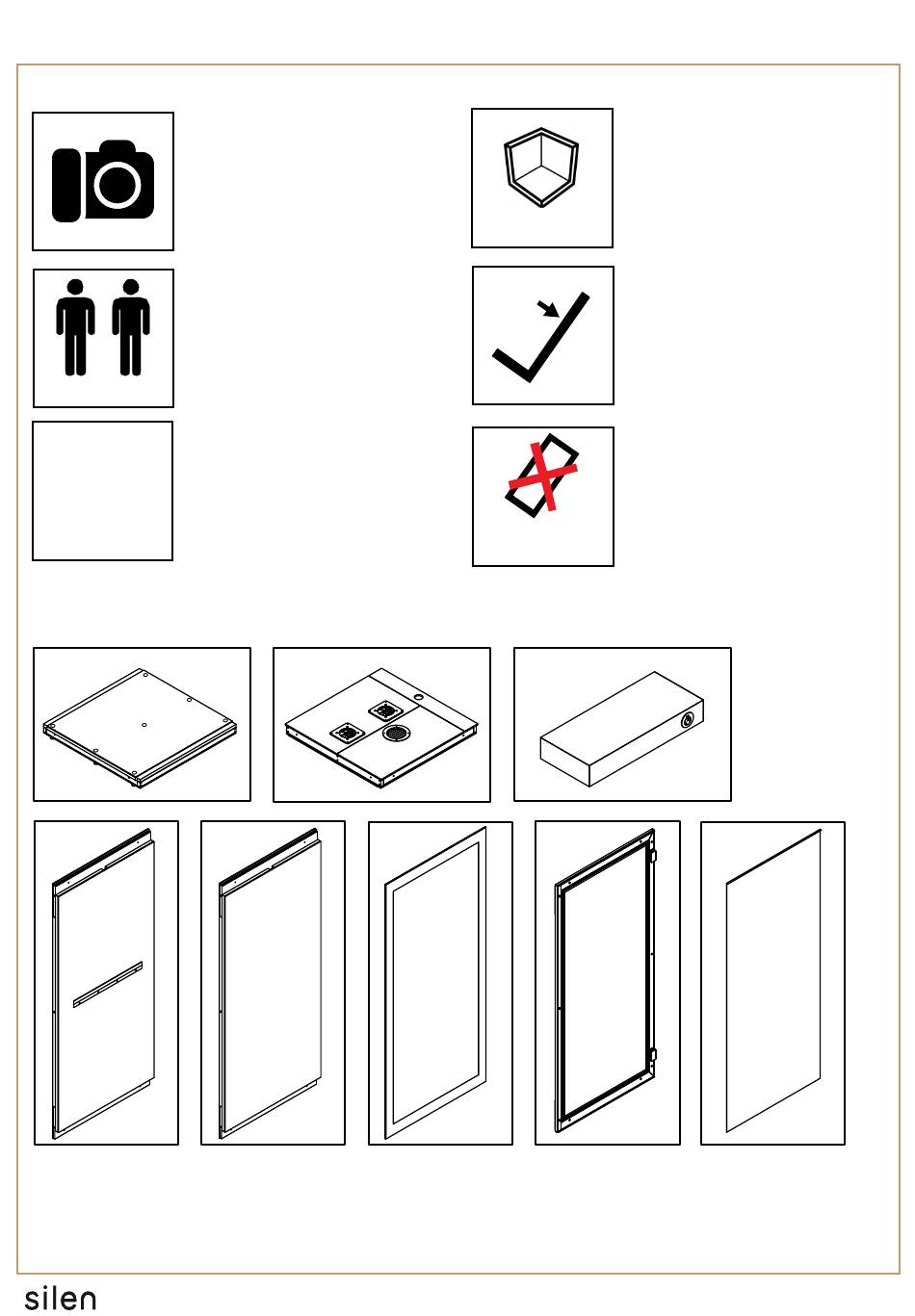 silen