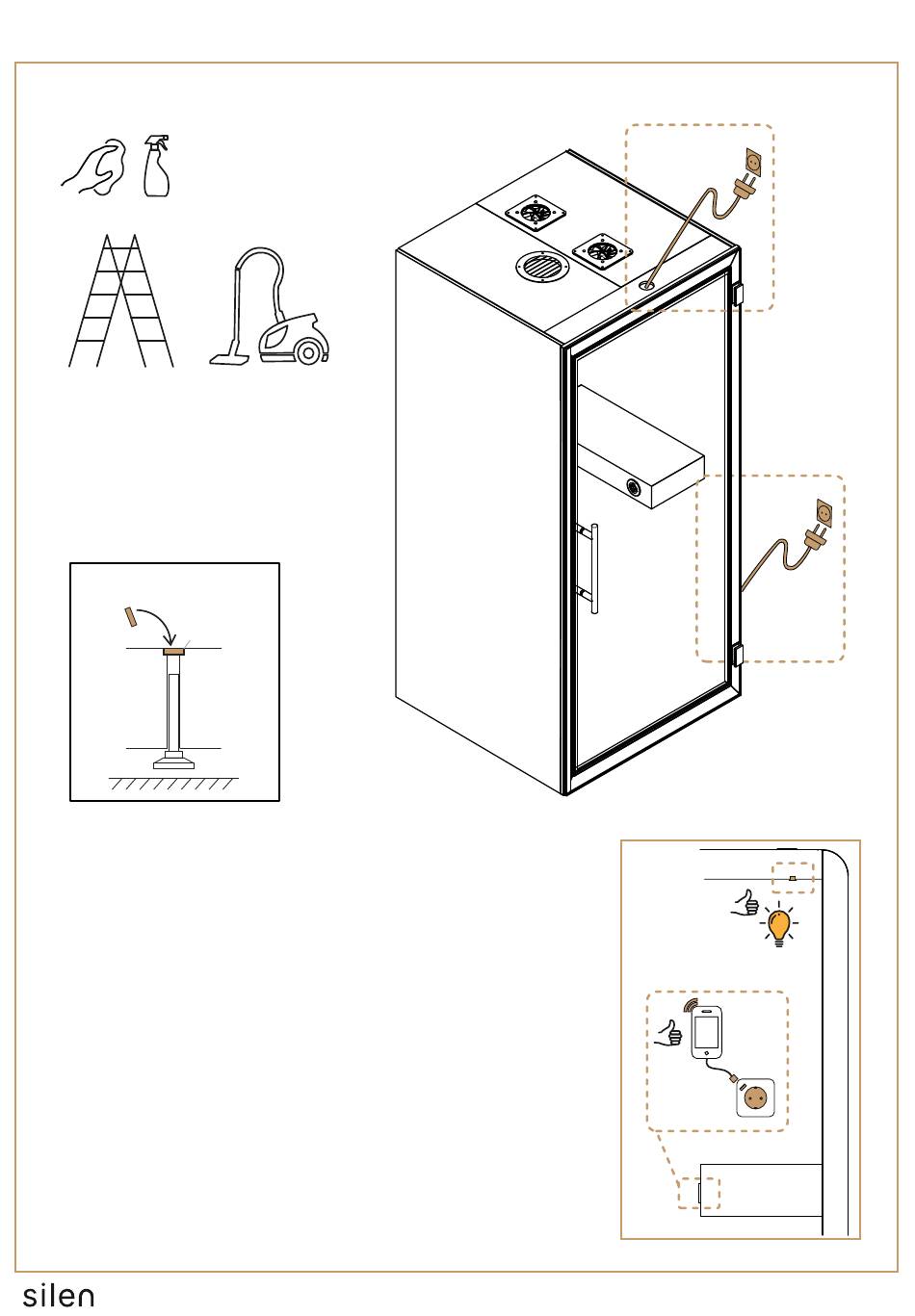 silen