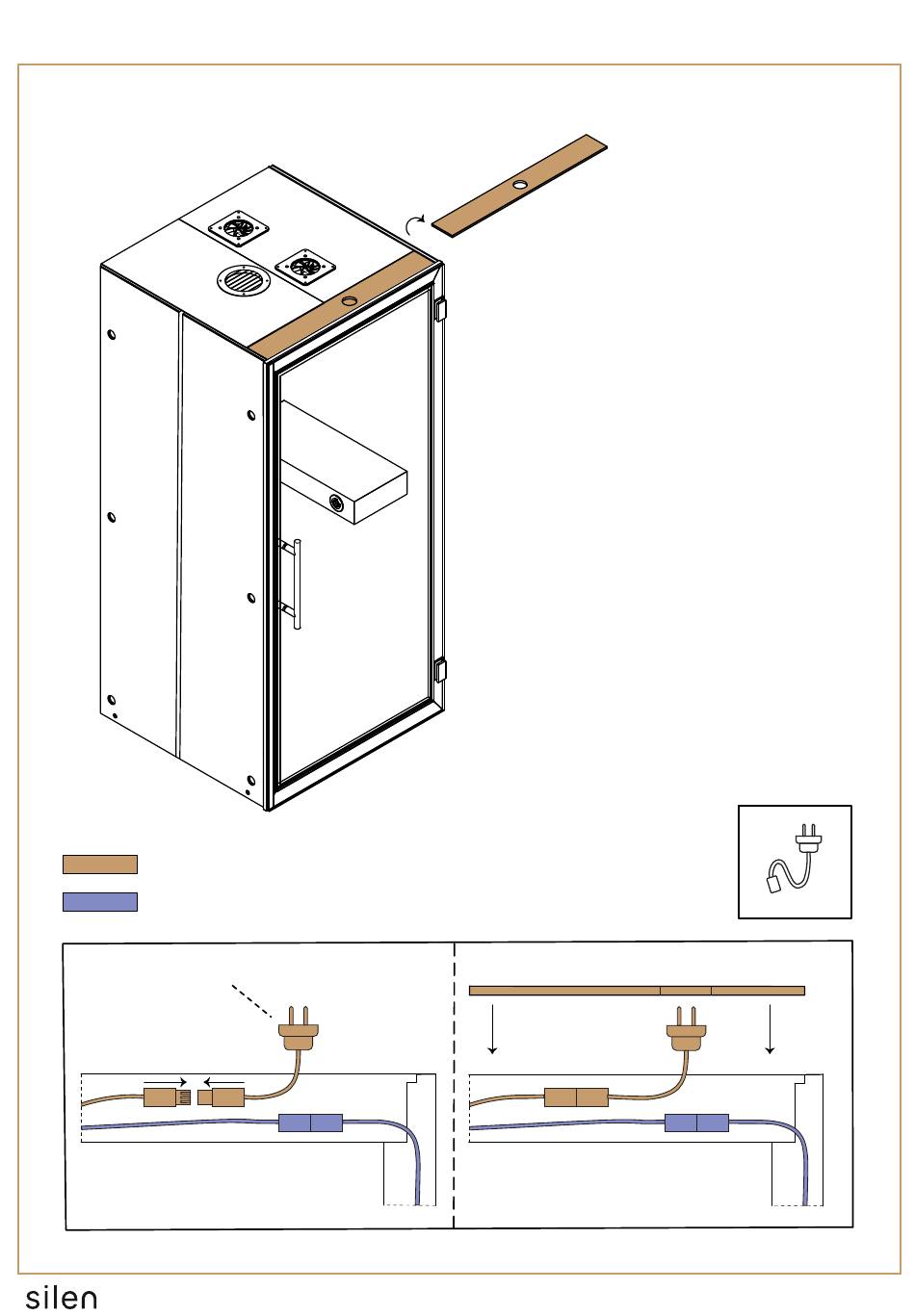 silen