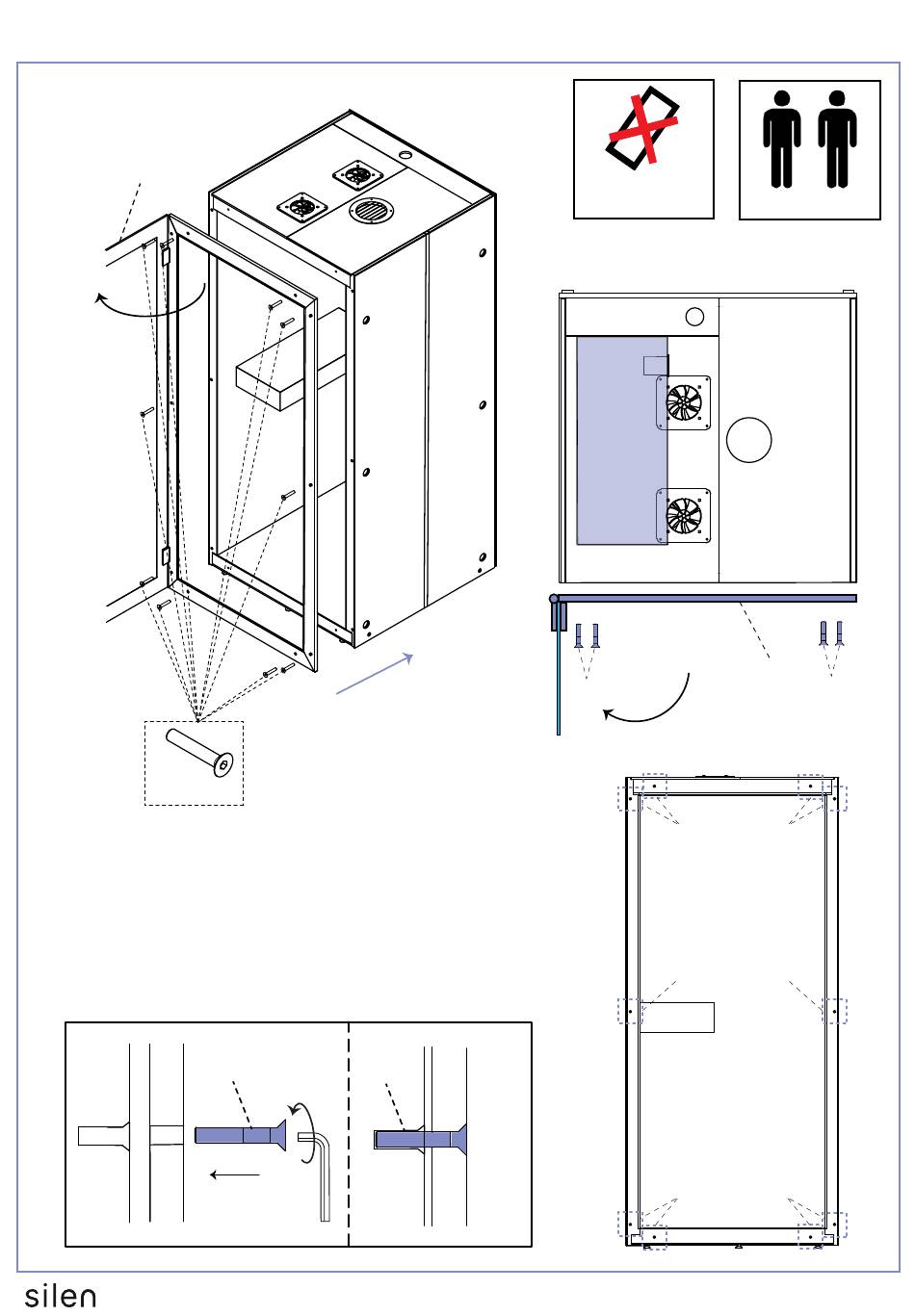 silen