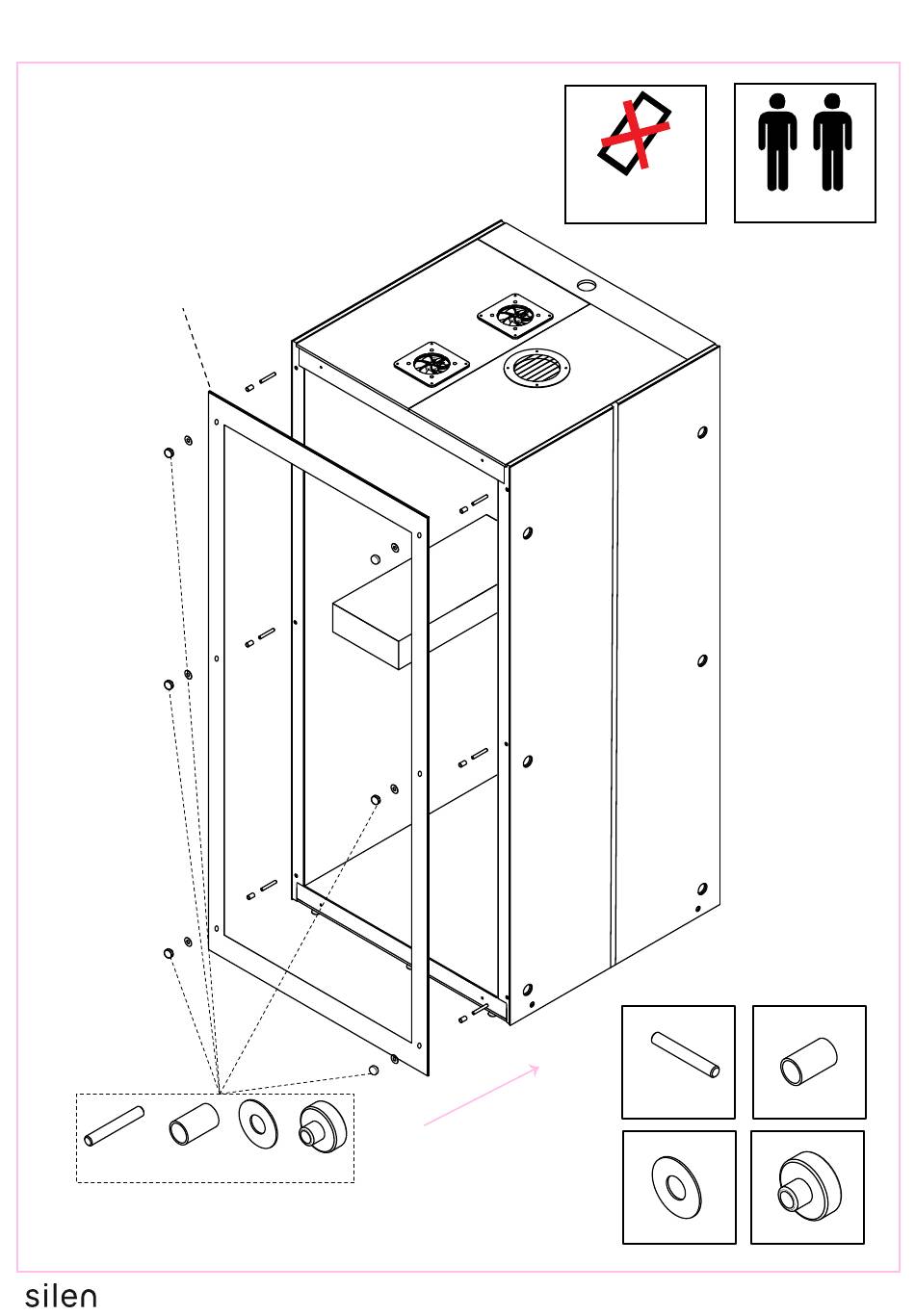 silen