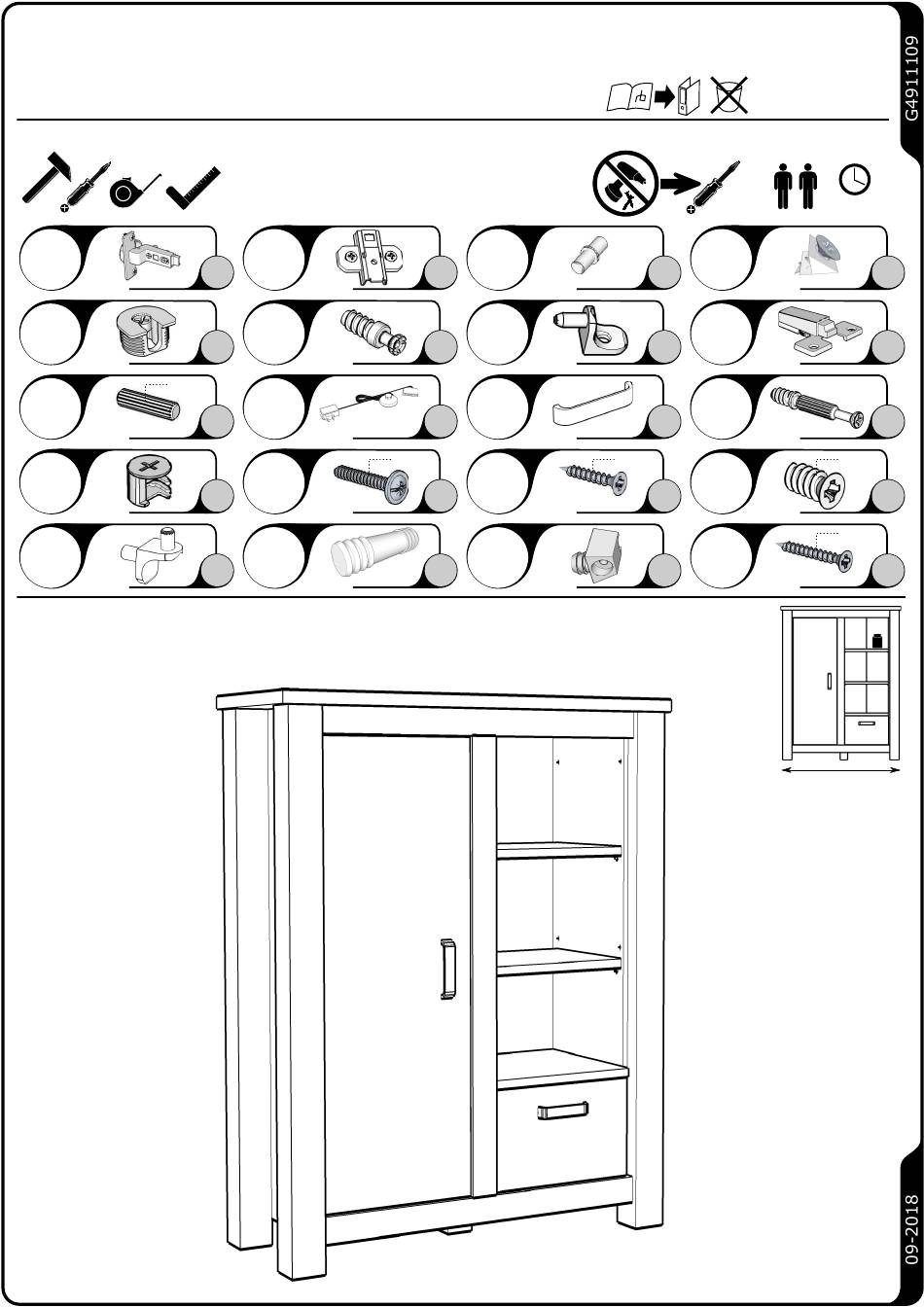 G4911109

09-2018