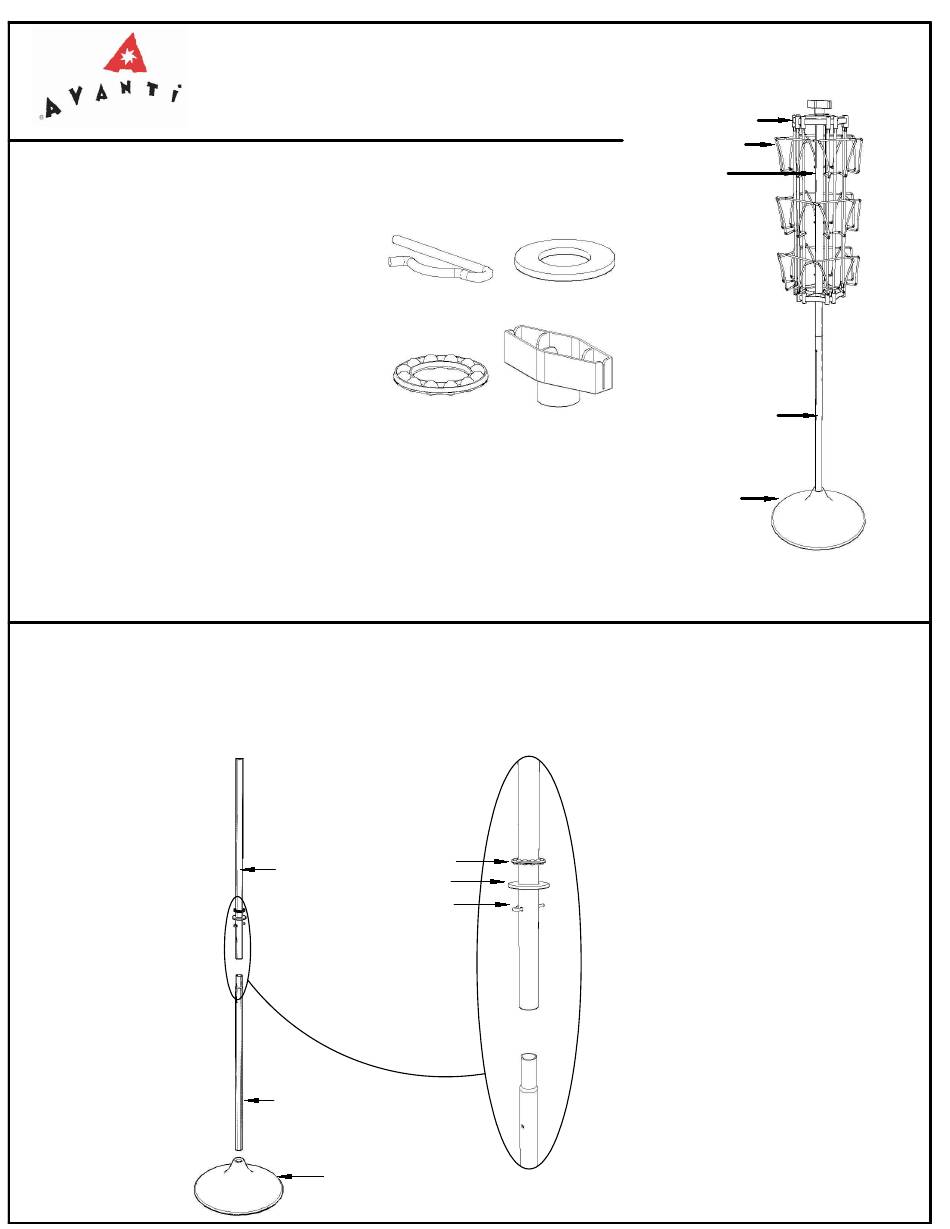 AVANTI