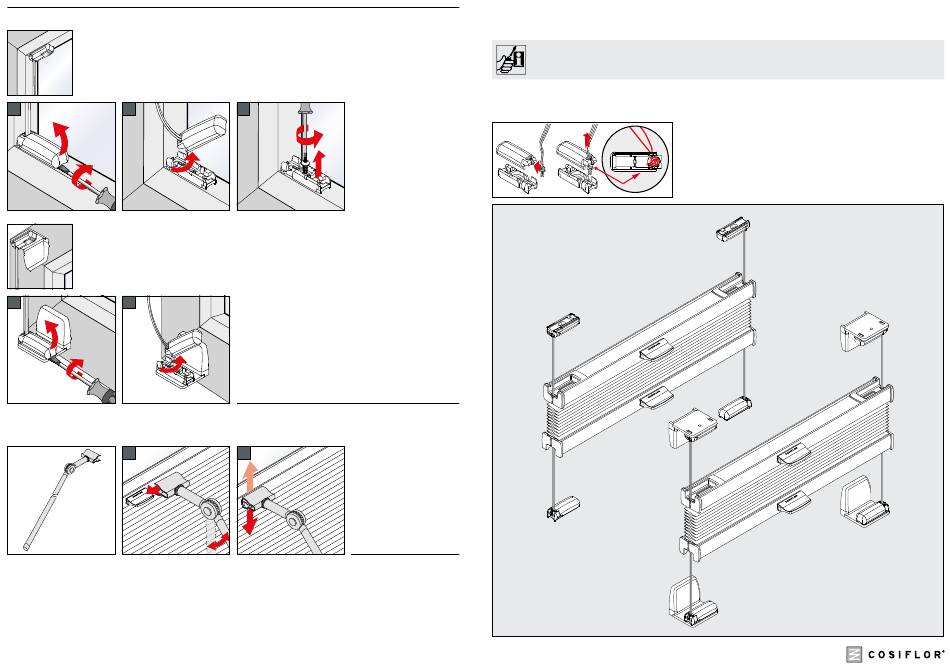 COSIFLOR®