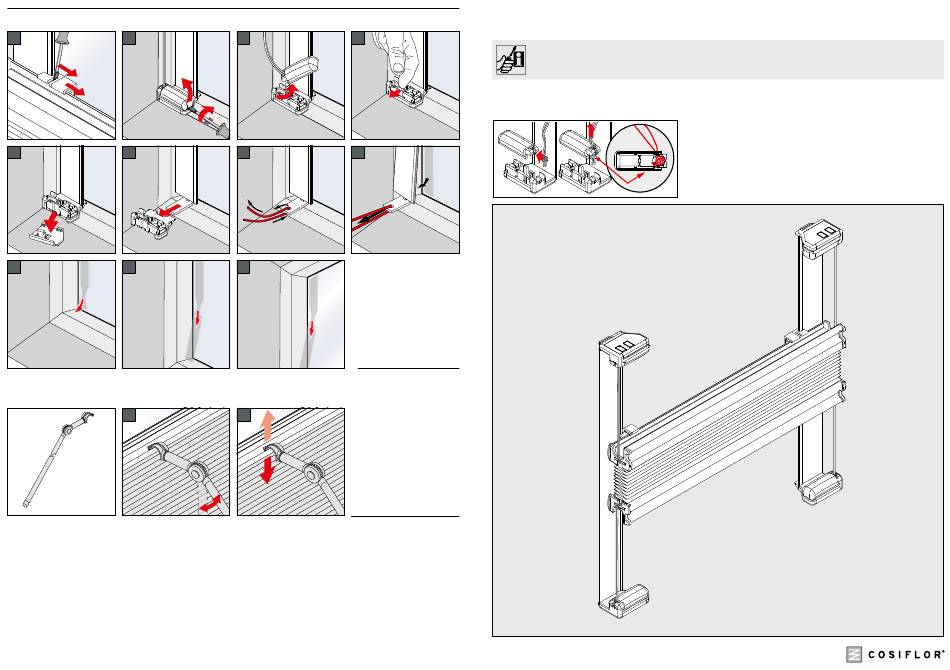 COSIFLOR®