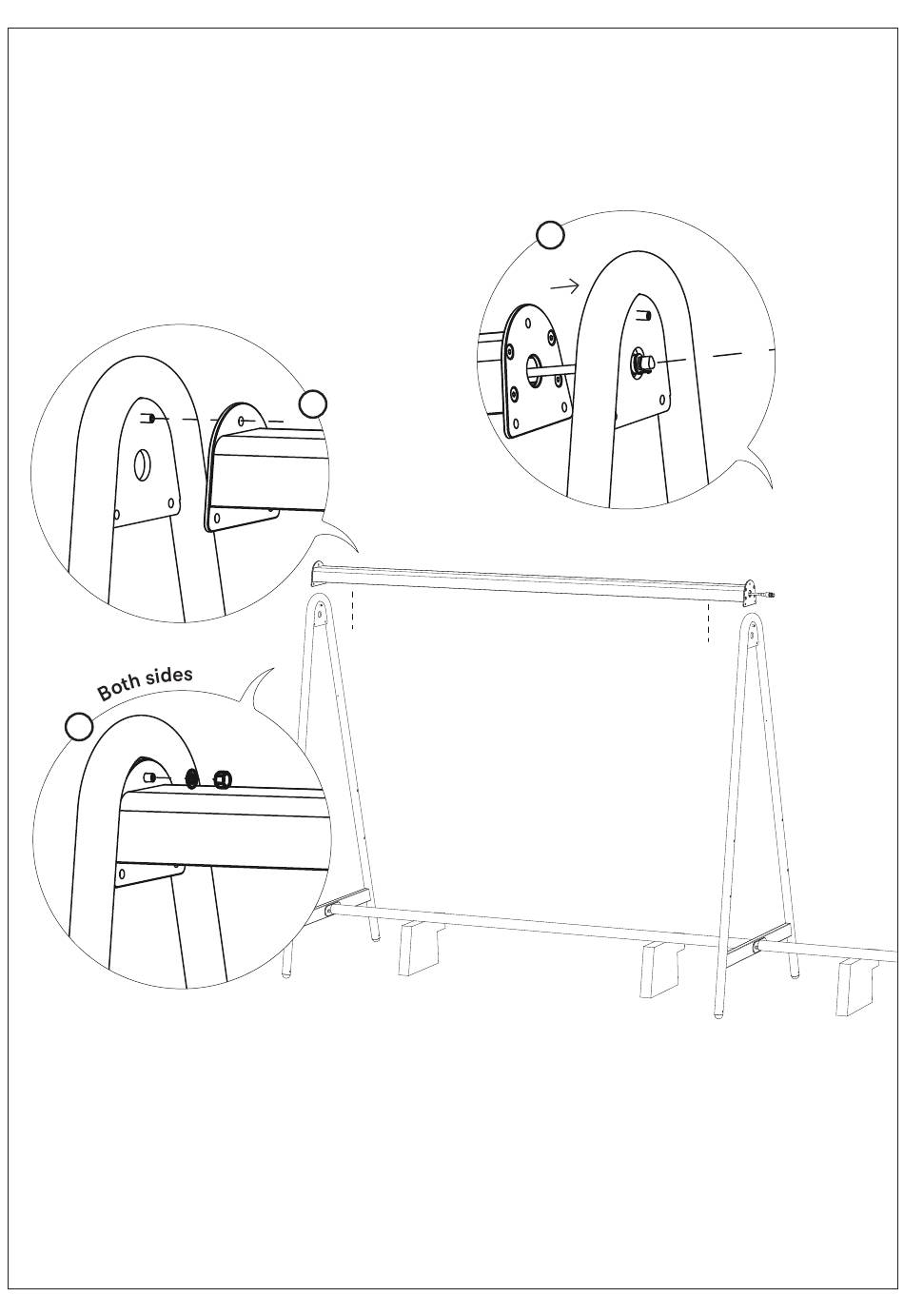 Both sides