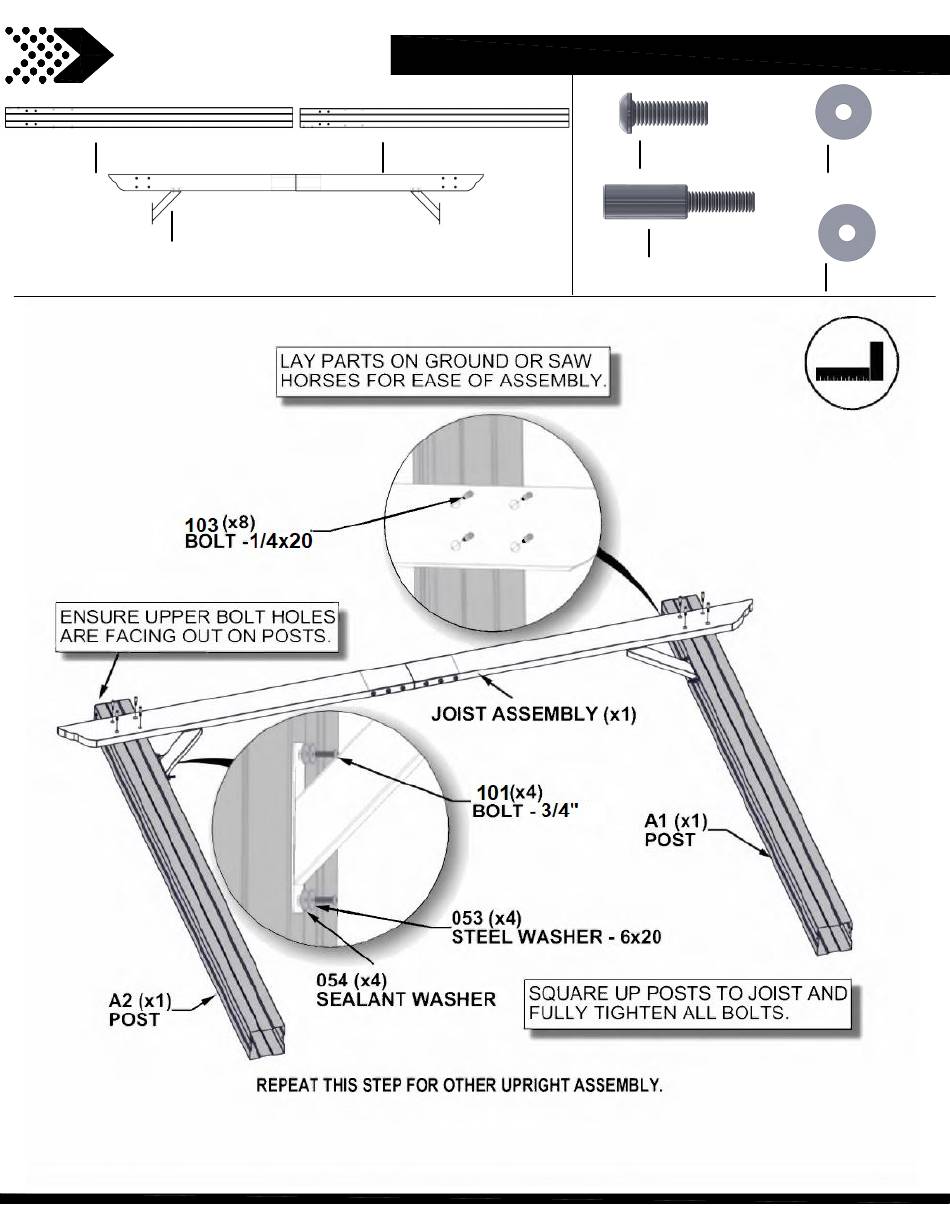 LAY PARTS ON GROUND OR SAW HORSES FOR EASE OF ASSEMBLY.

103 (x8)
BOLT -1/4x20

ENSURE UPPER BOLT HOLES ARE FACING OUT ON POSTS.

JOIST ASSEMBLY (x1)

101(x4)
BOLT - 3/4"

A1 (x1)
POST

053 (x4)
STEEL WASHER - 6x20

054 (x4)
SEALANT WASHER

A2 (x1)
POST

SQUARE UP POSTS TO JOIST AND FULLY TIGHTEN ALL BOLTS.

REPEAT THIS STEP FOR OTHER UPRIGHT ASSEMBLY.