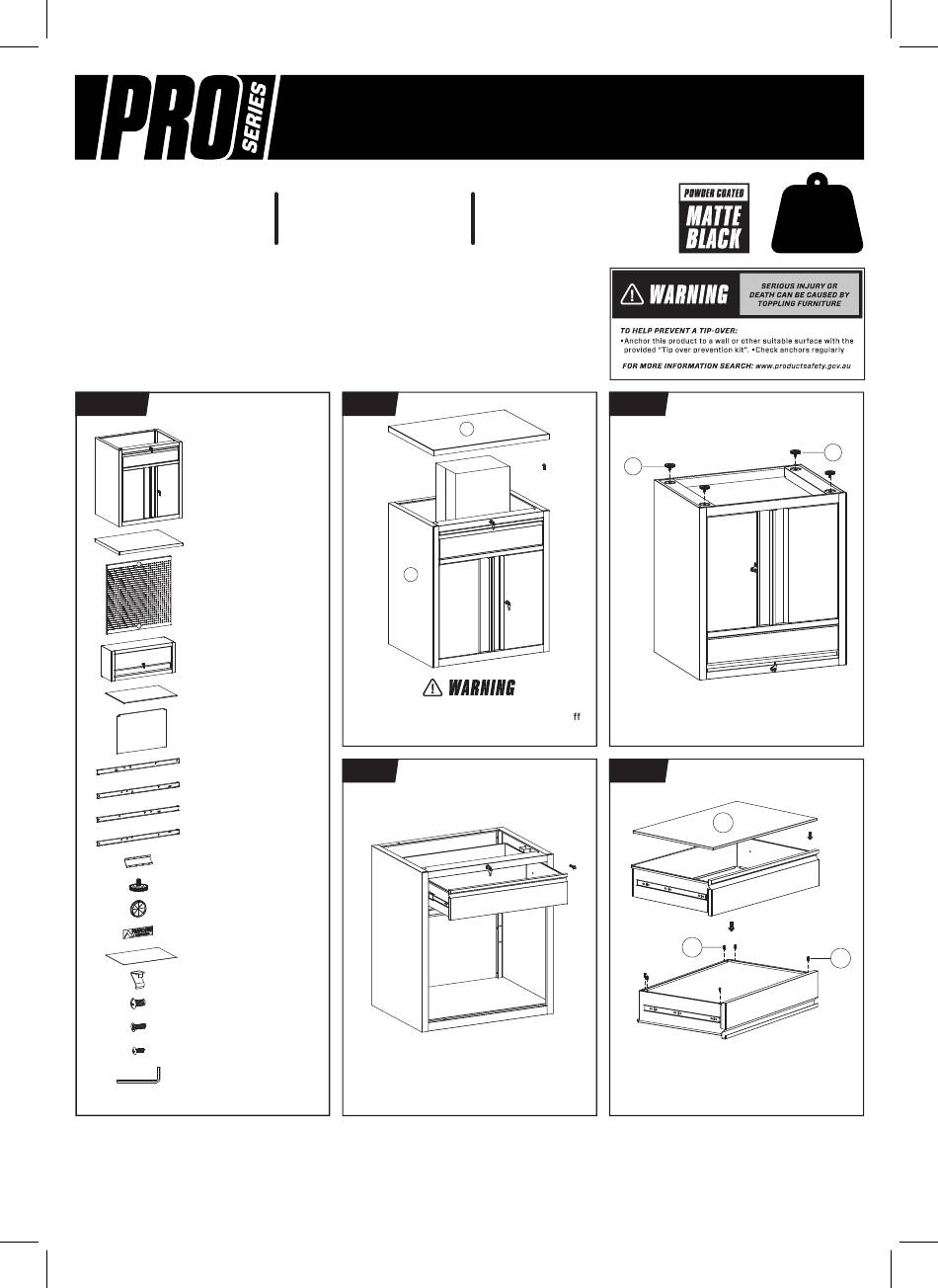 PRO SERIES

POWDER COATED
MATTE BLACK

WARNING
SERIOUS INJURY OR DEATH CAN BE CAUSED BY TOPPLING FURNITURE

TO HELP PREVENT A TIP-OVER:
•Anchor this product to a wall or other suitable surface with the provided "Tip over prevention kit". •Check anchors regularly

FOR MORE INFORMATION SEARCH: www.productsafety.gov.au

WARNING

ff