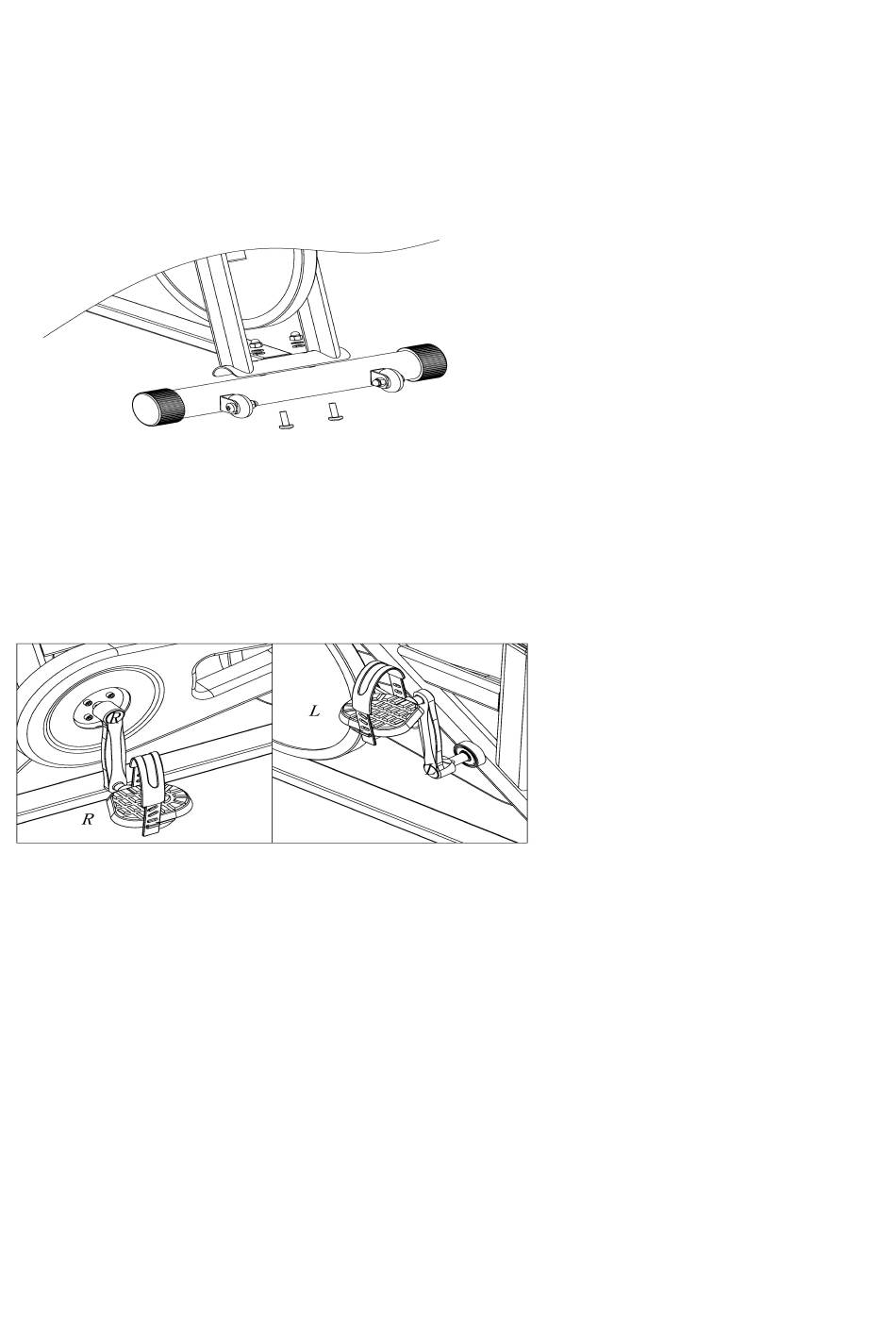 R

R

L

L