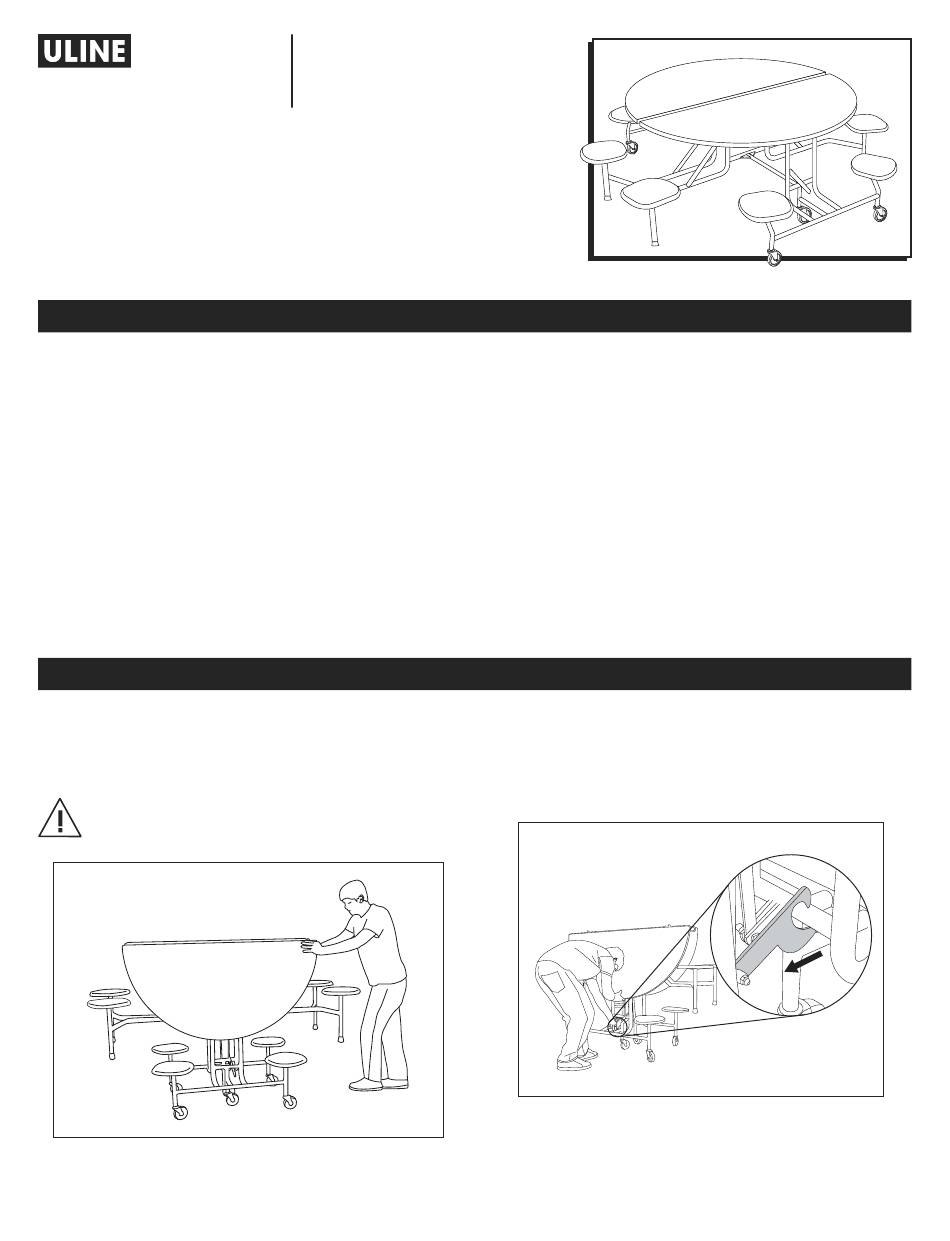 ULINE