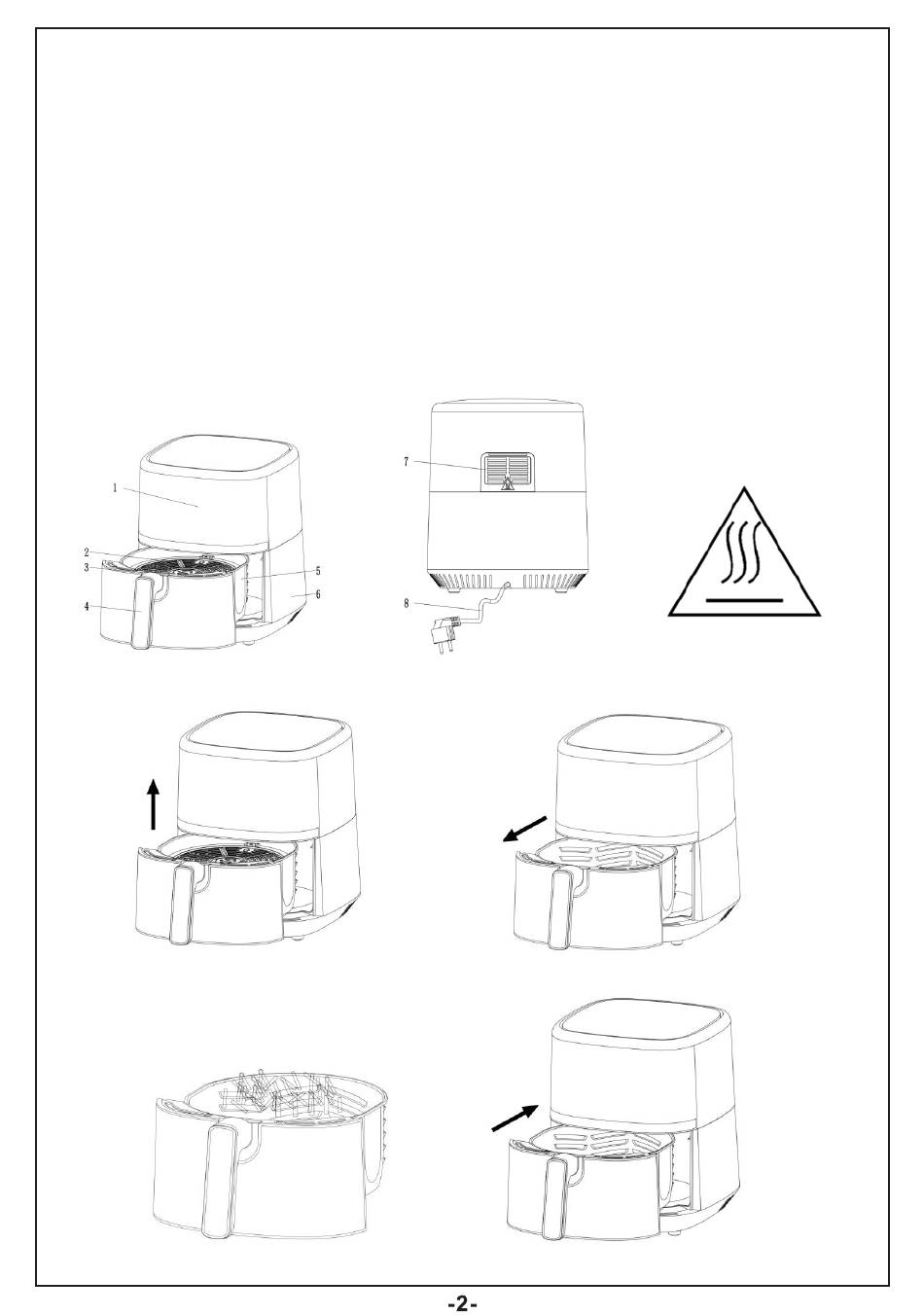 1
2
3
4
5
6
7
8

-2-