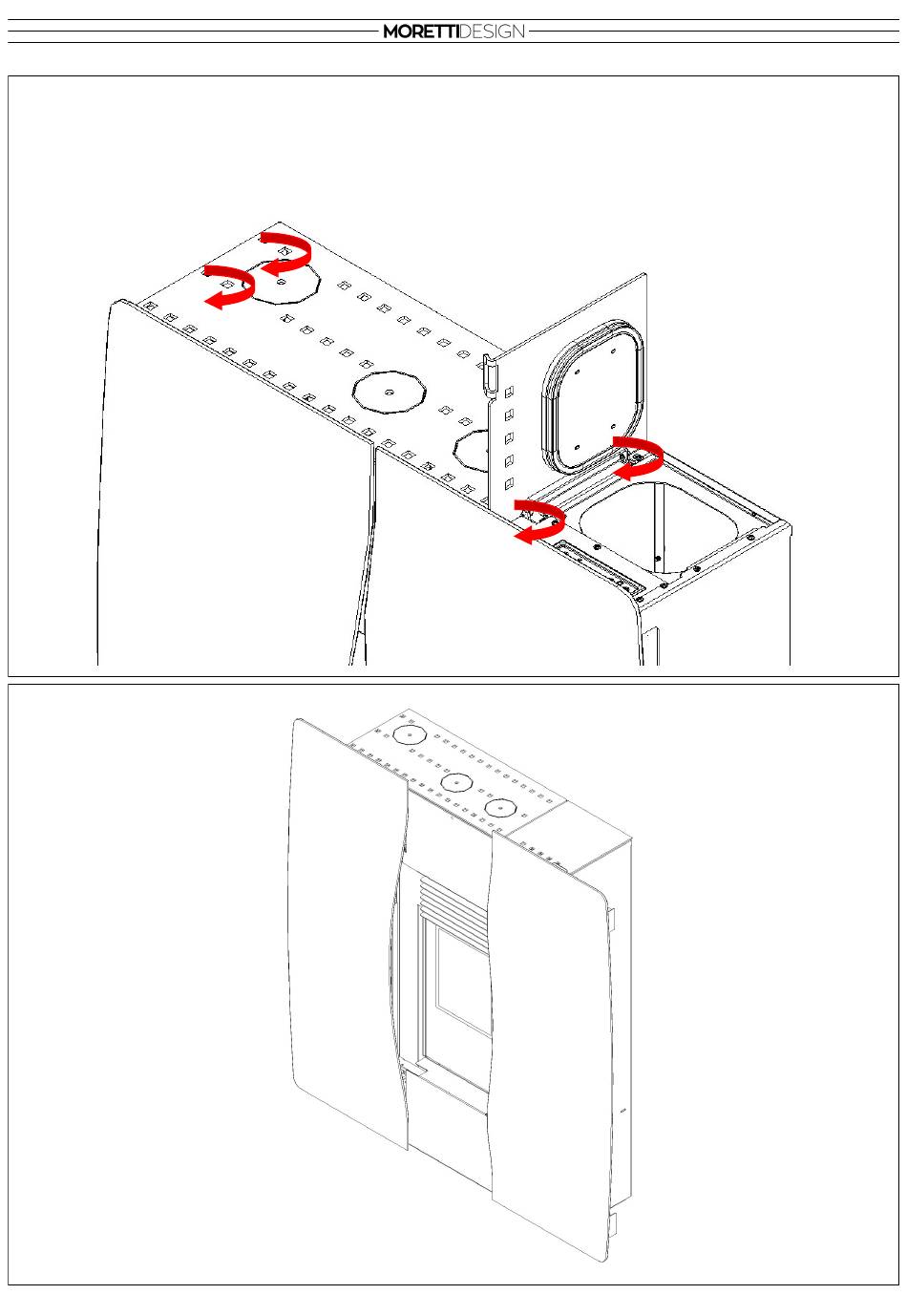 MORETTIDESIGN