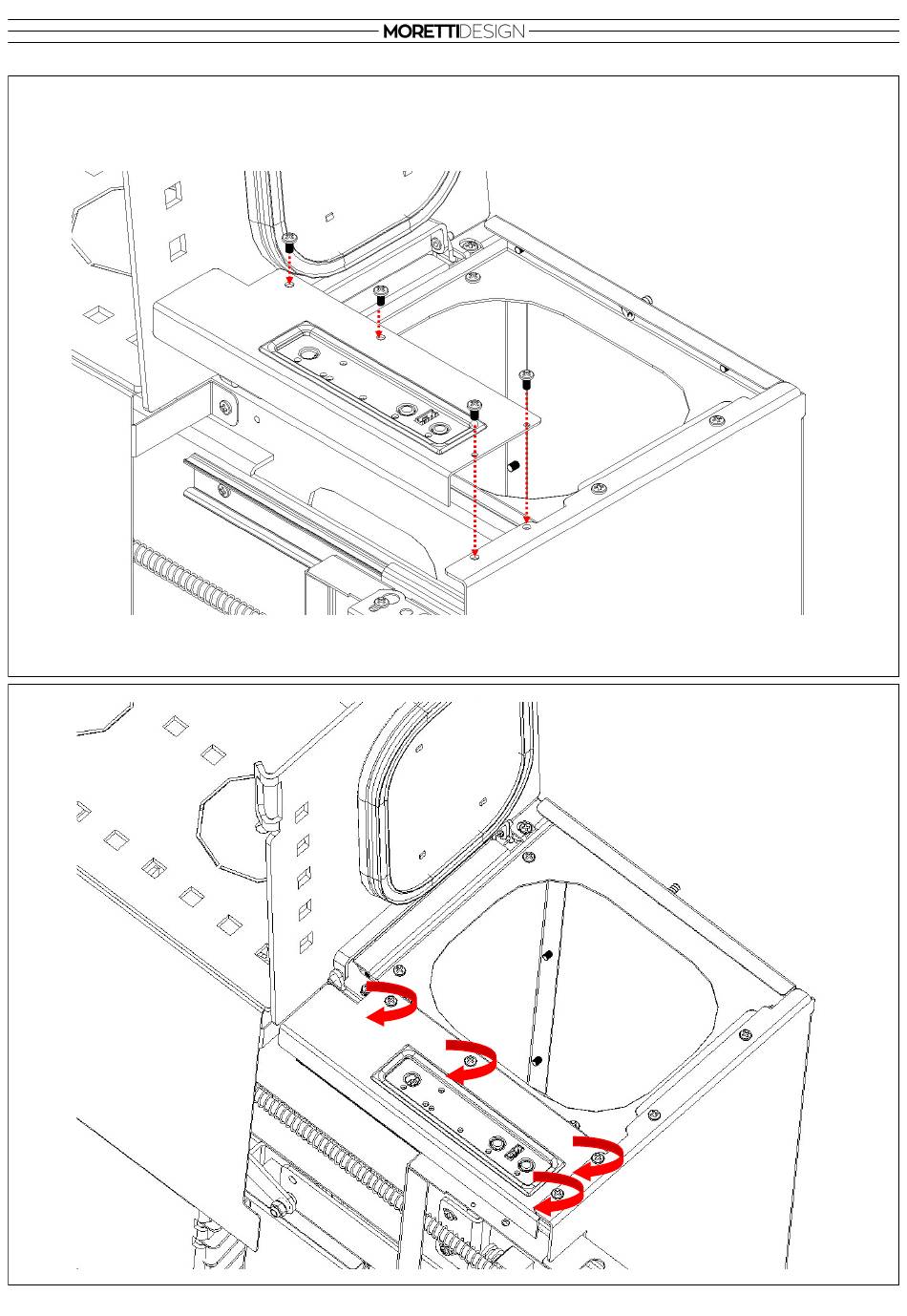 MORETTIDESIGN