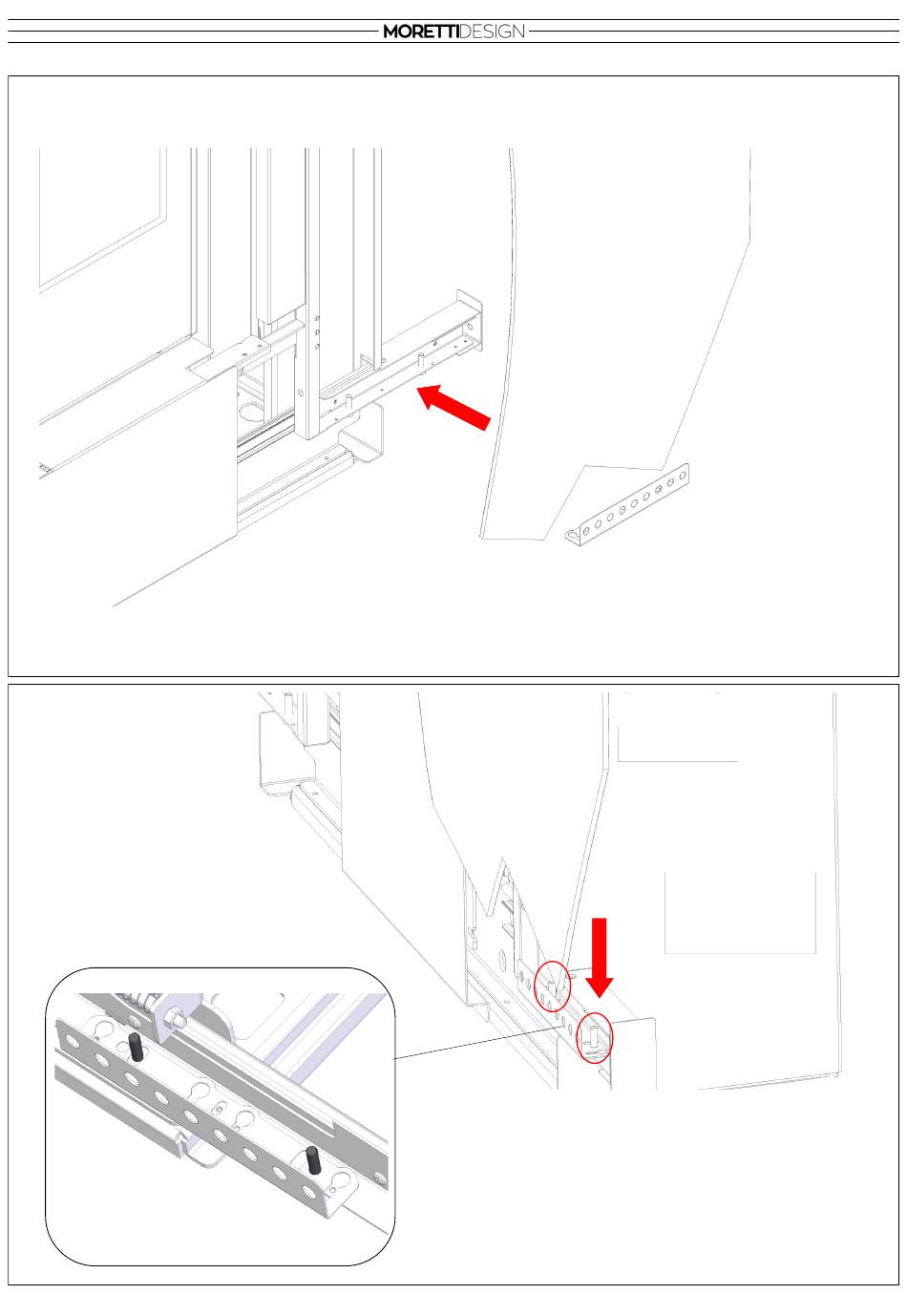 MORETTIDESIGN