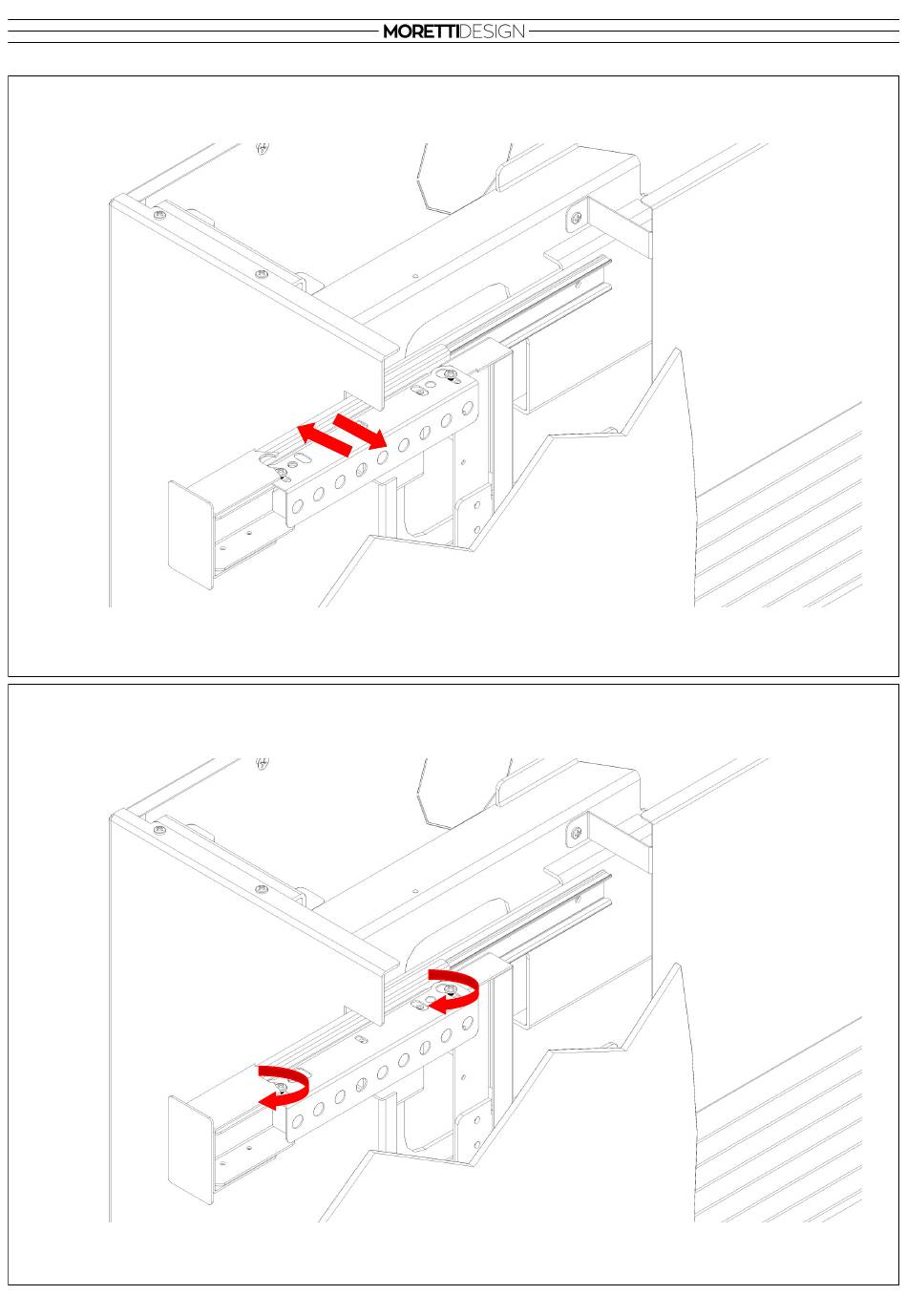 MORETTIDESIGN