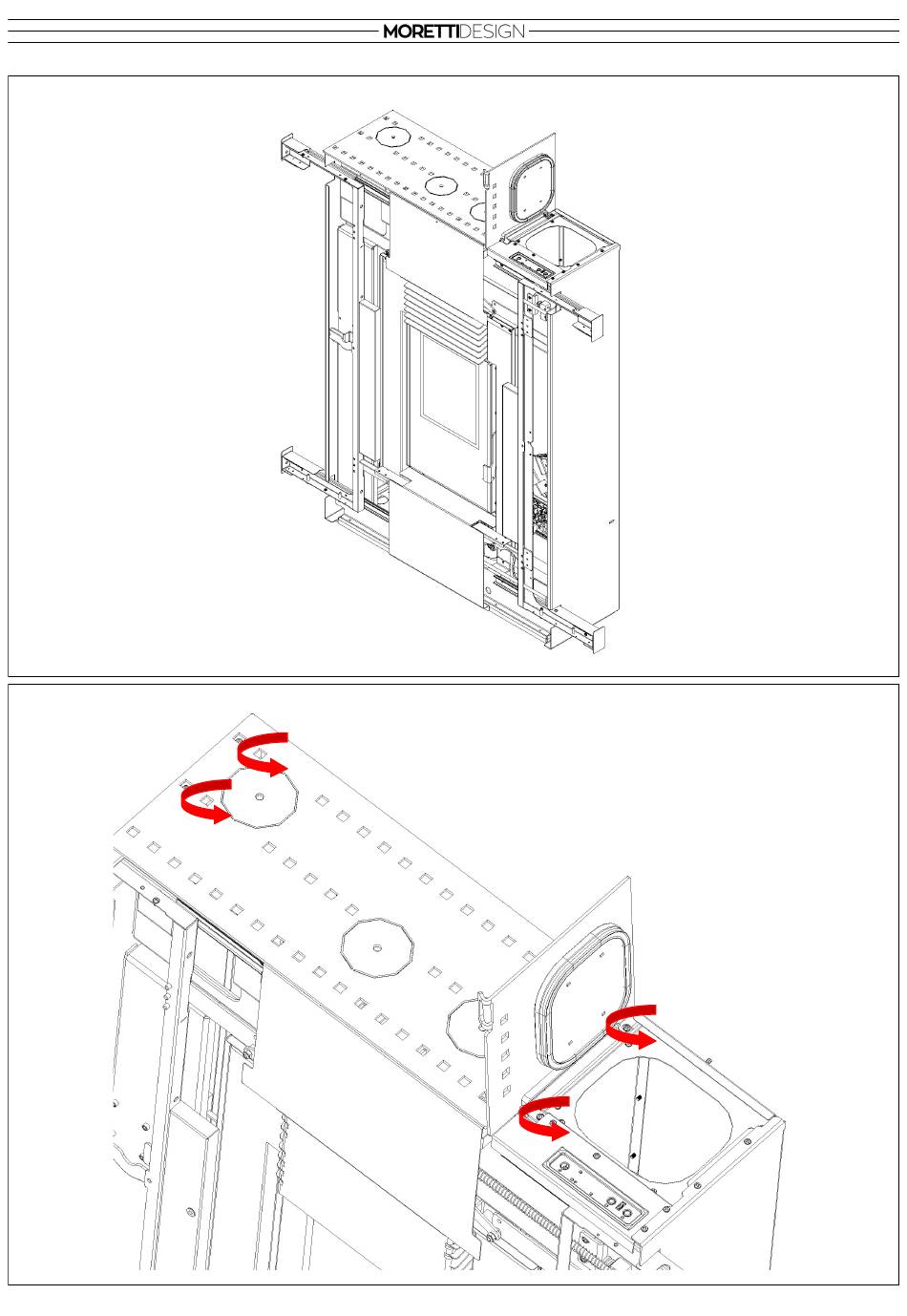 MORETTIDESIGN