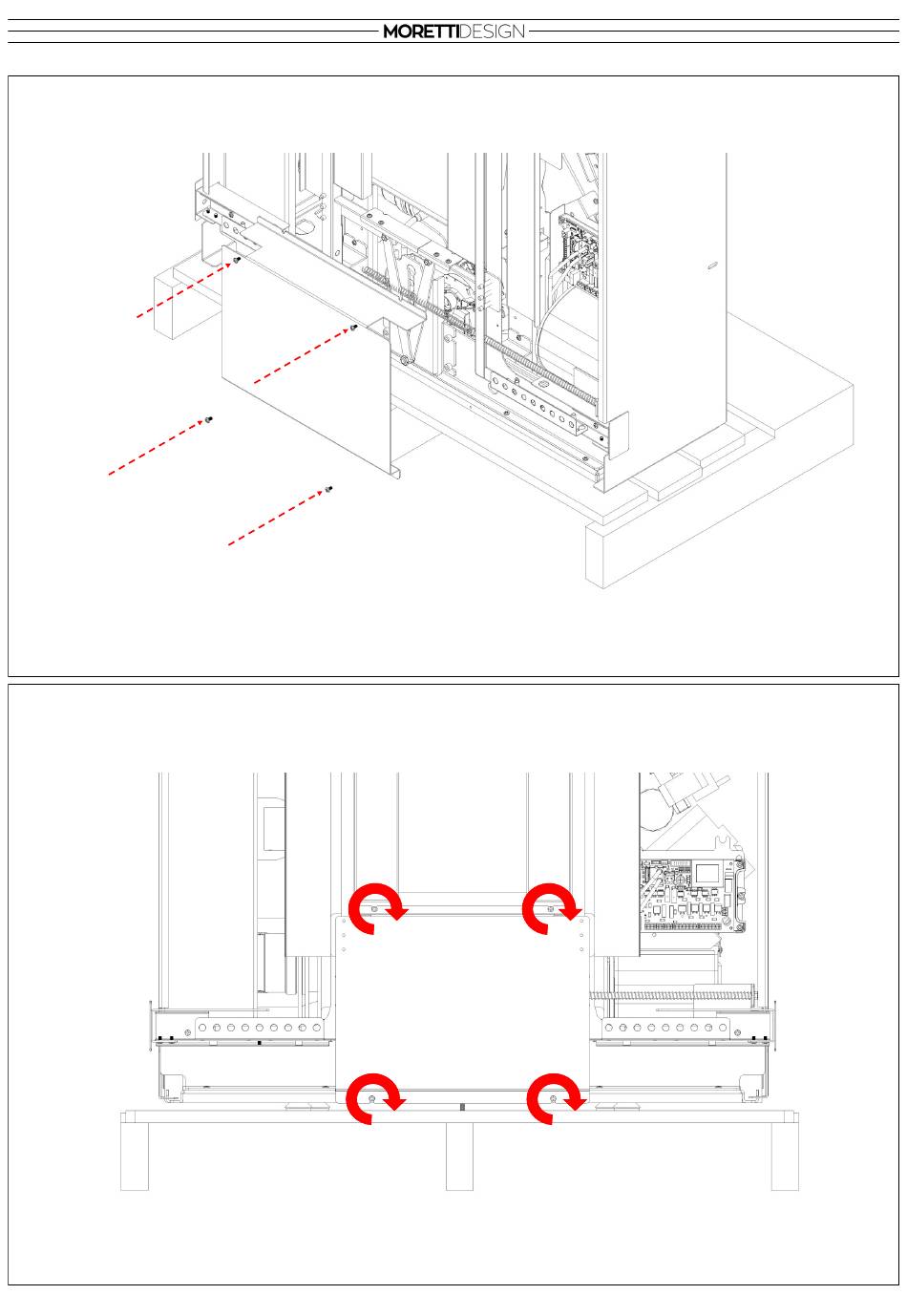 MORETTIDESIGN