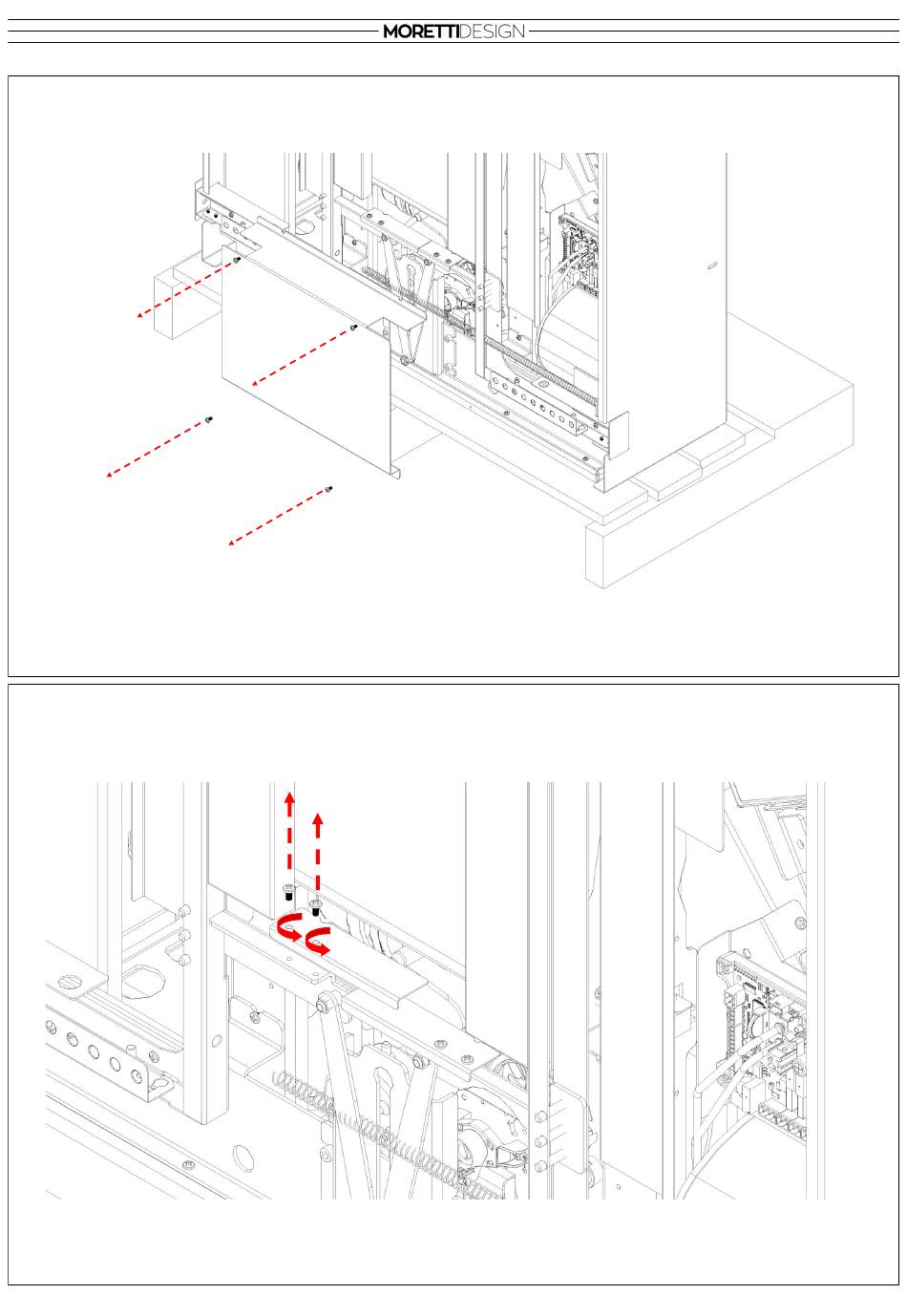 MORETTIDESIGN