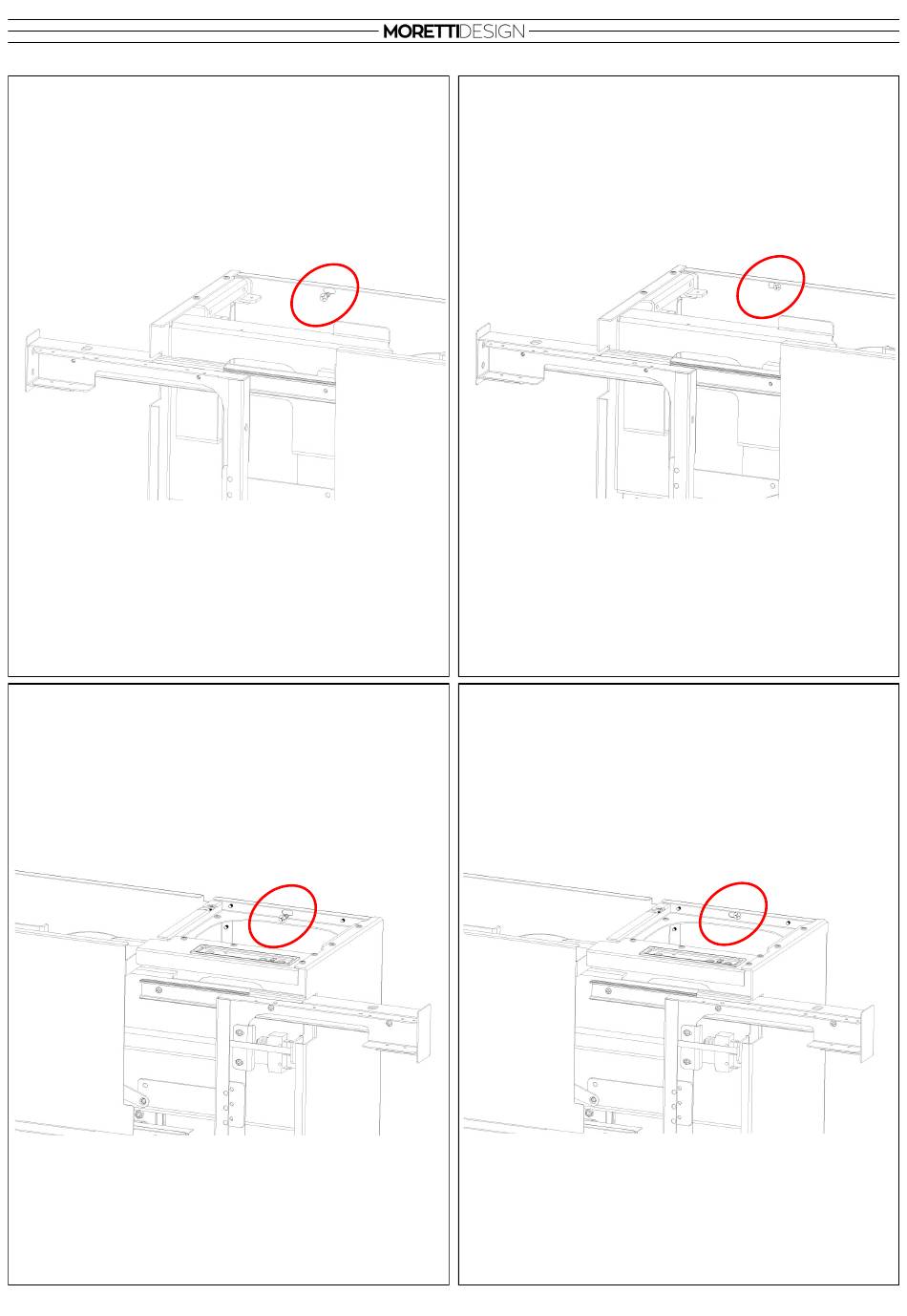 MORETTIDESIGN