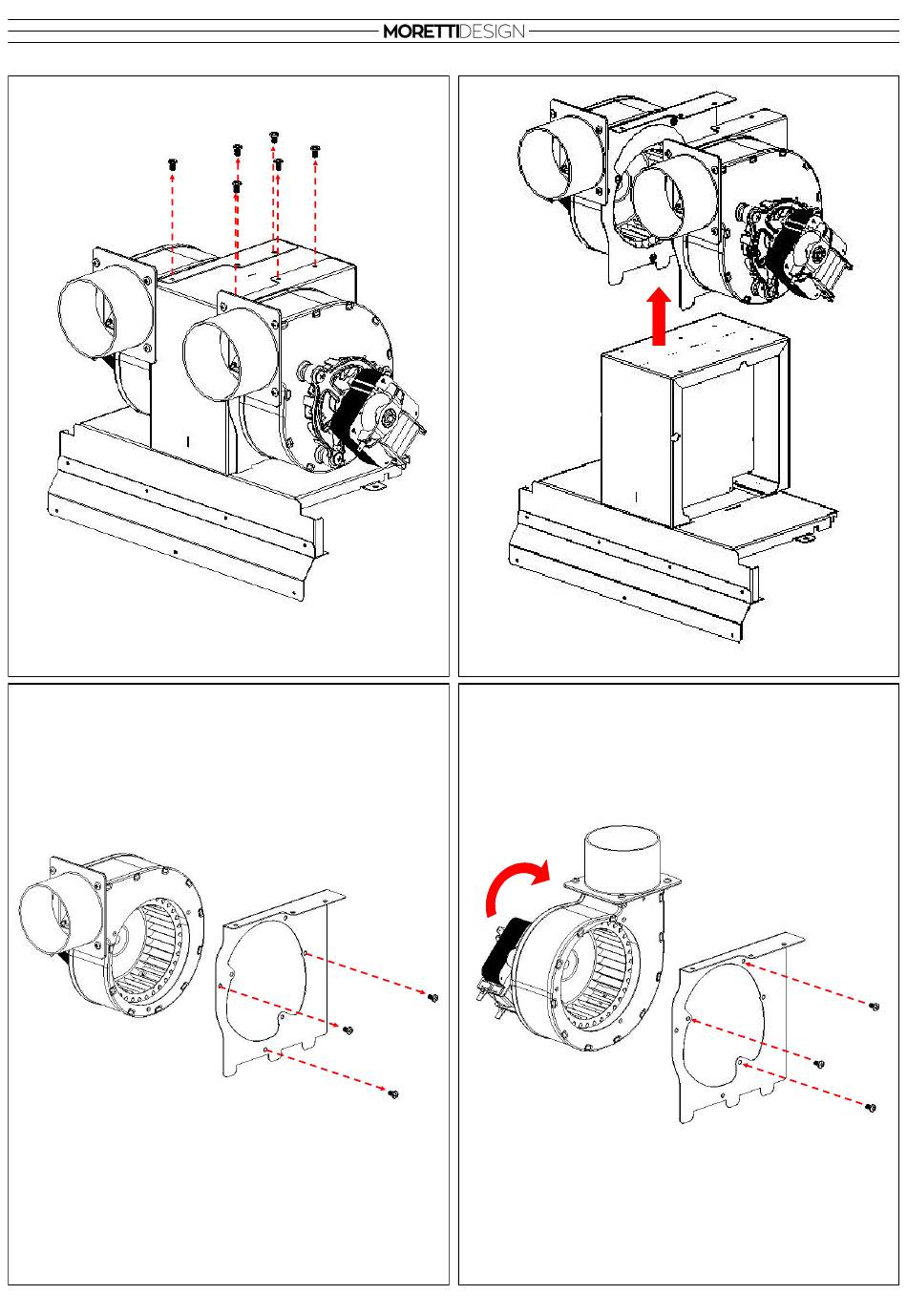 MORETTIDESIGN