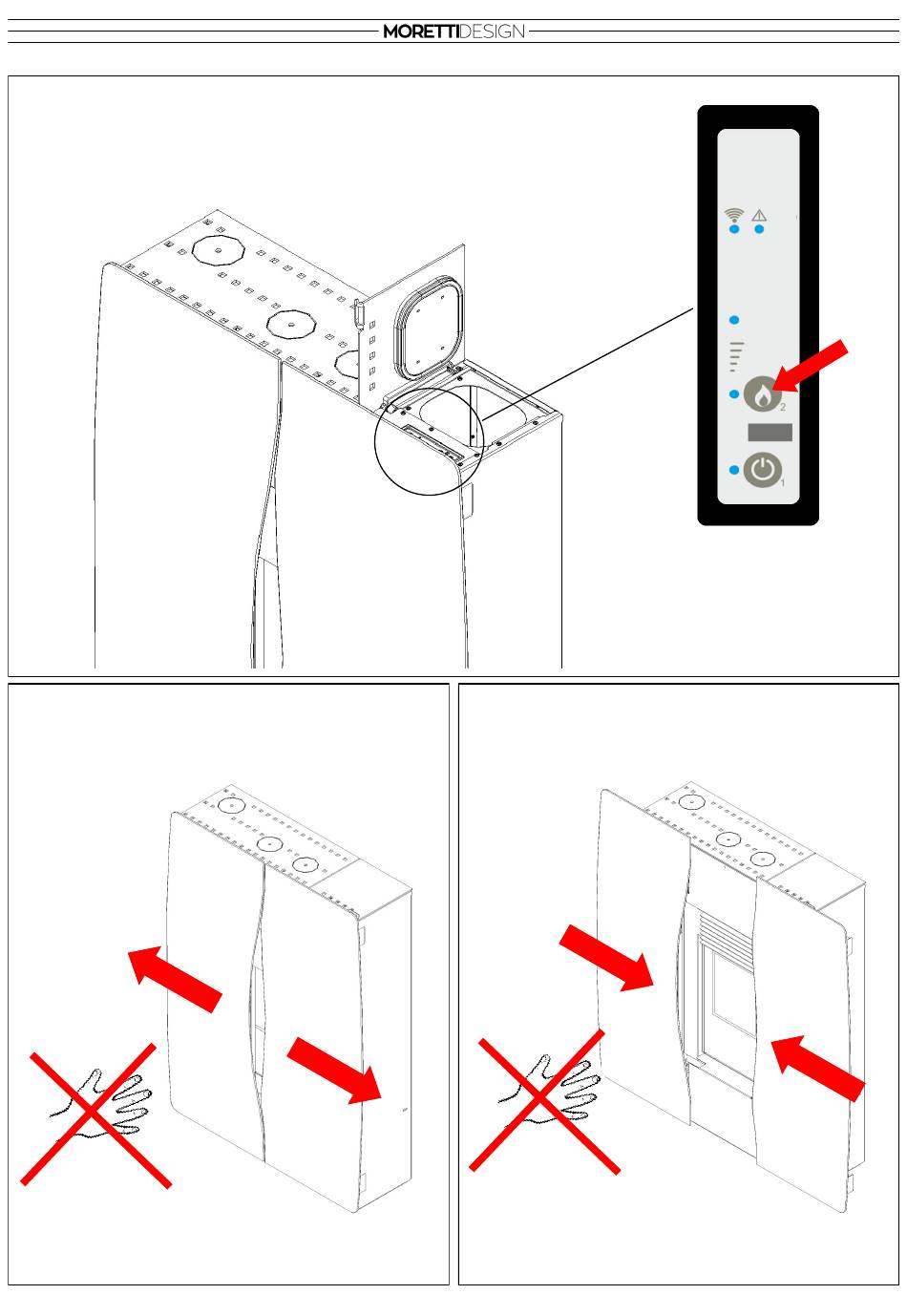 MORETTIDESIGN

2

1