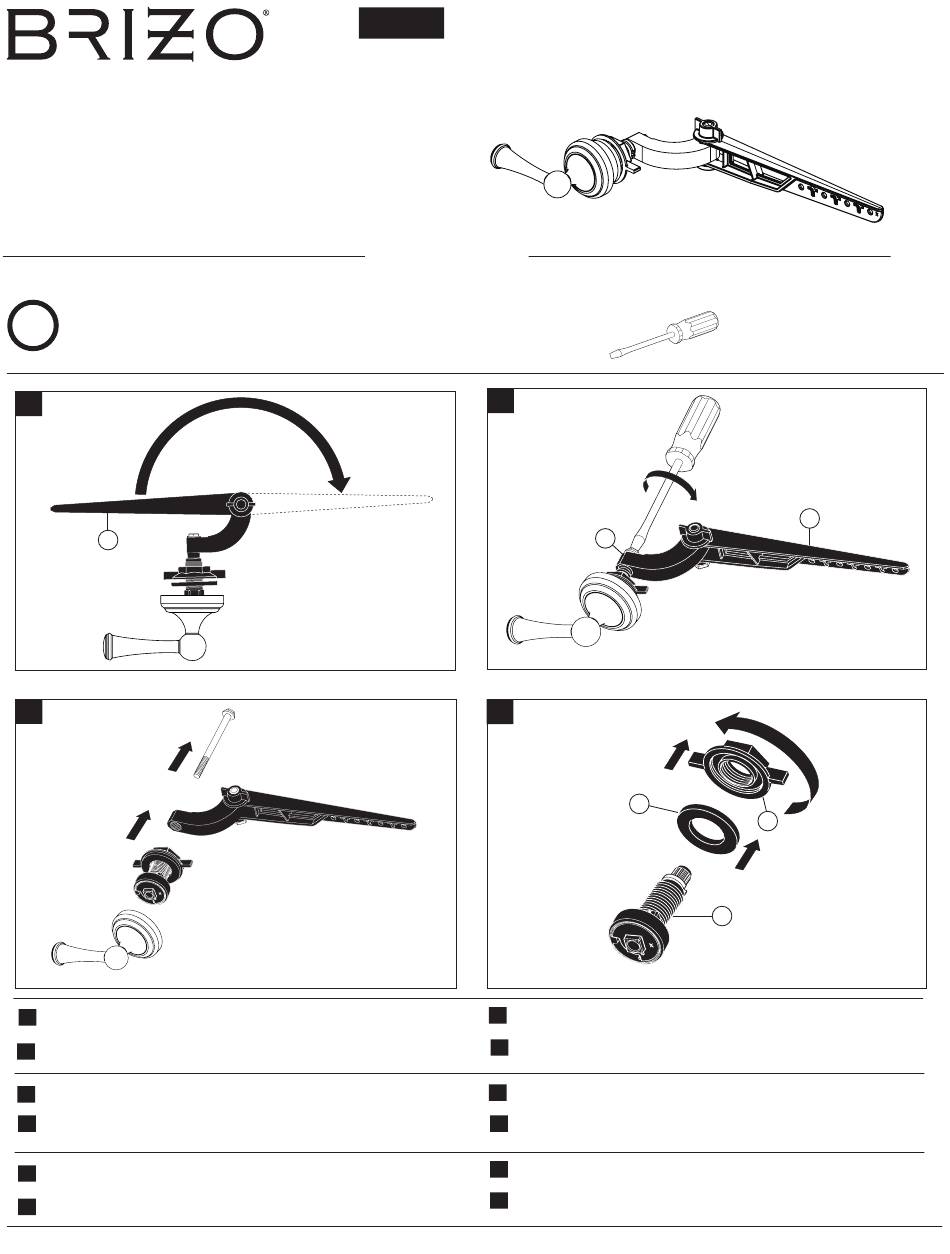 BRIZO®