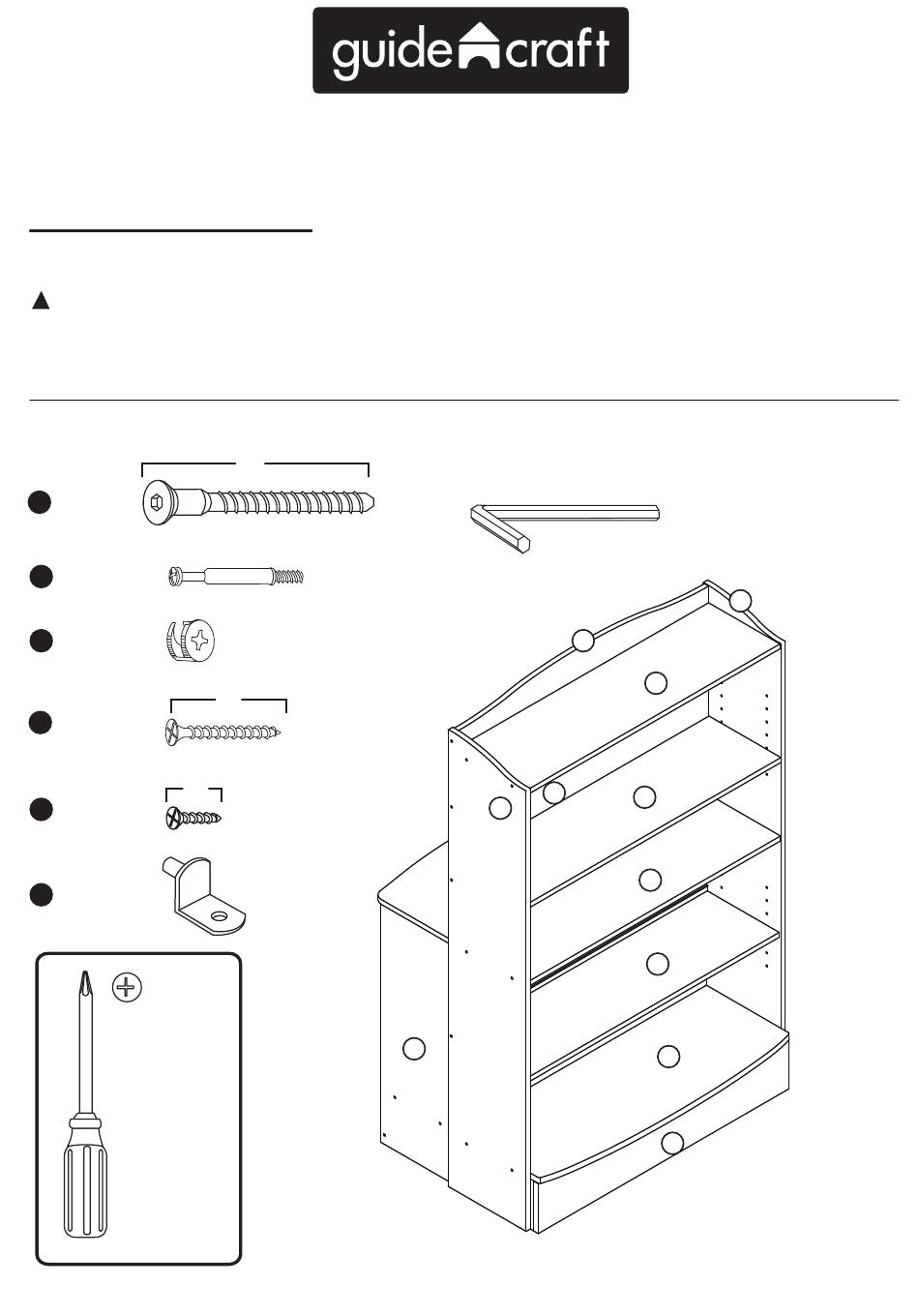 guide craft