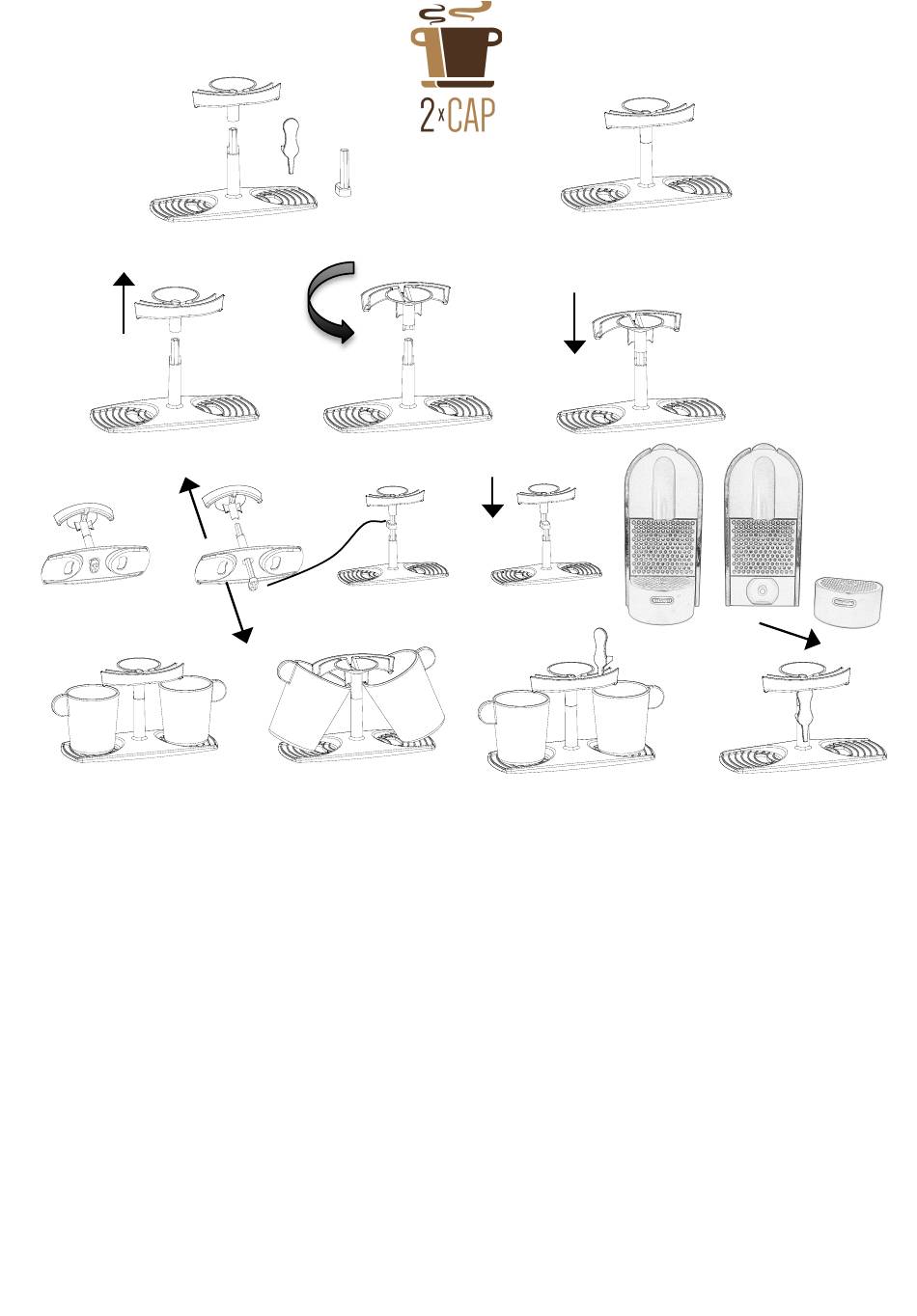 2xCAP