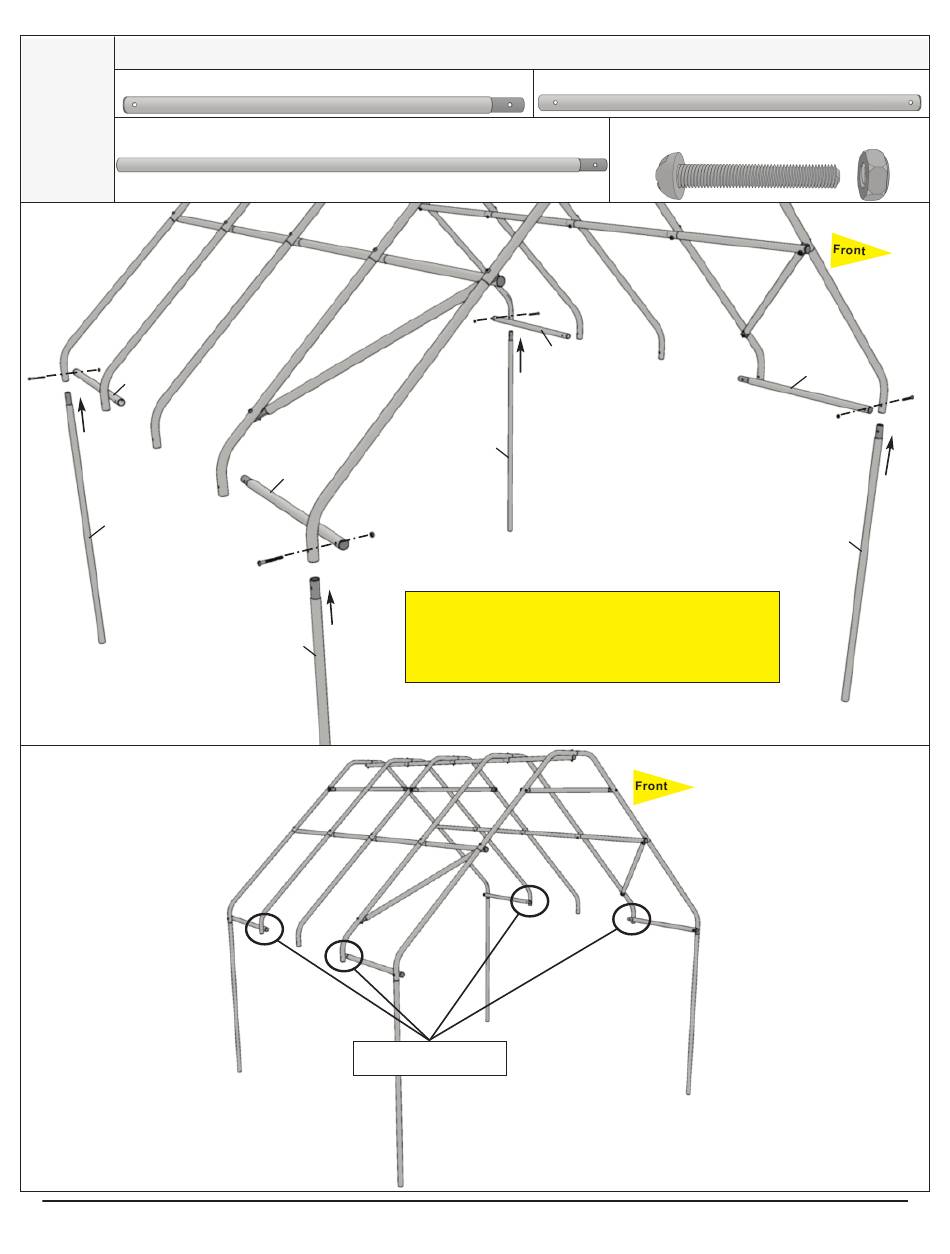 Front

Front