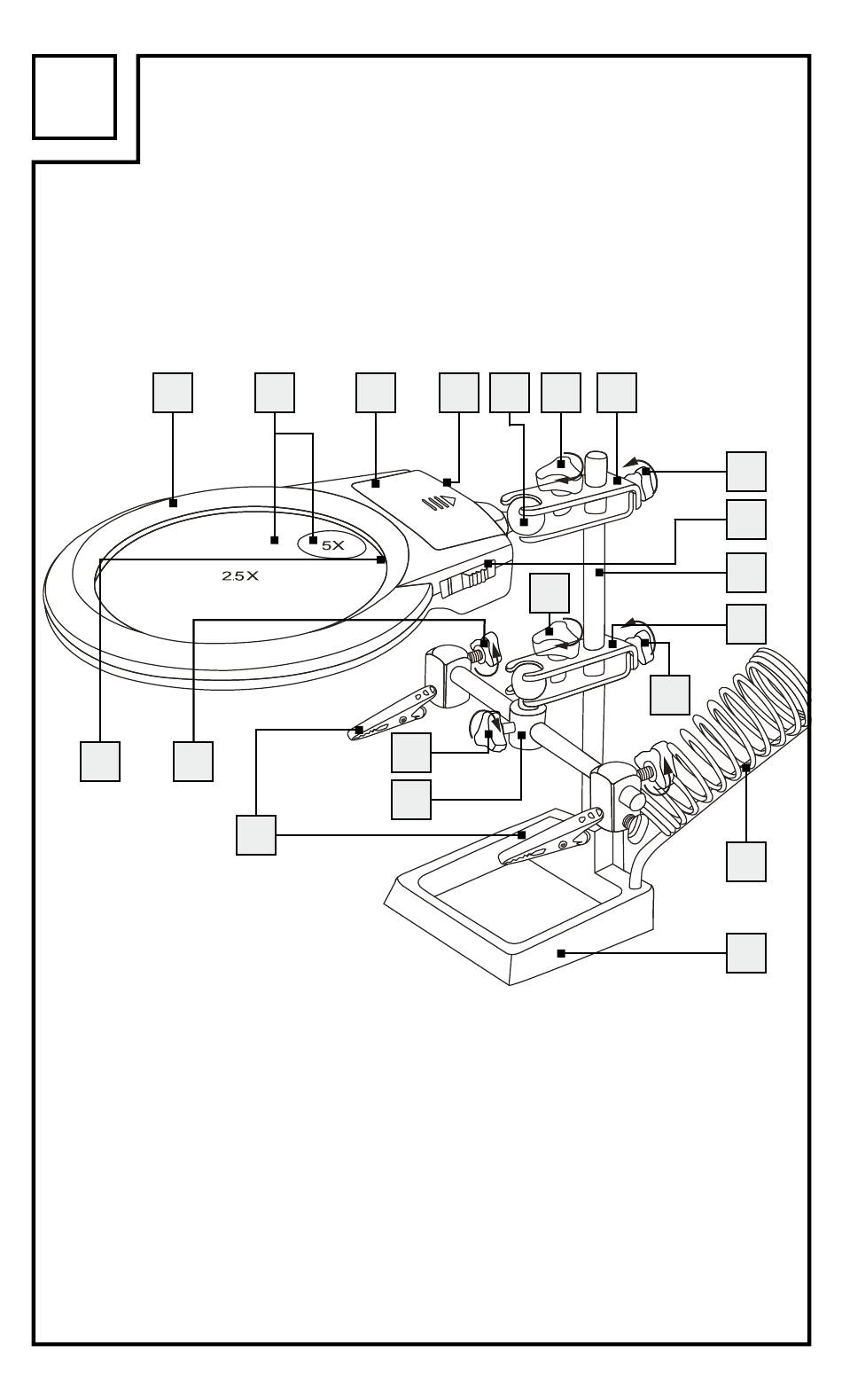 5X

2.5X