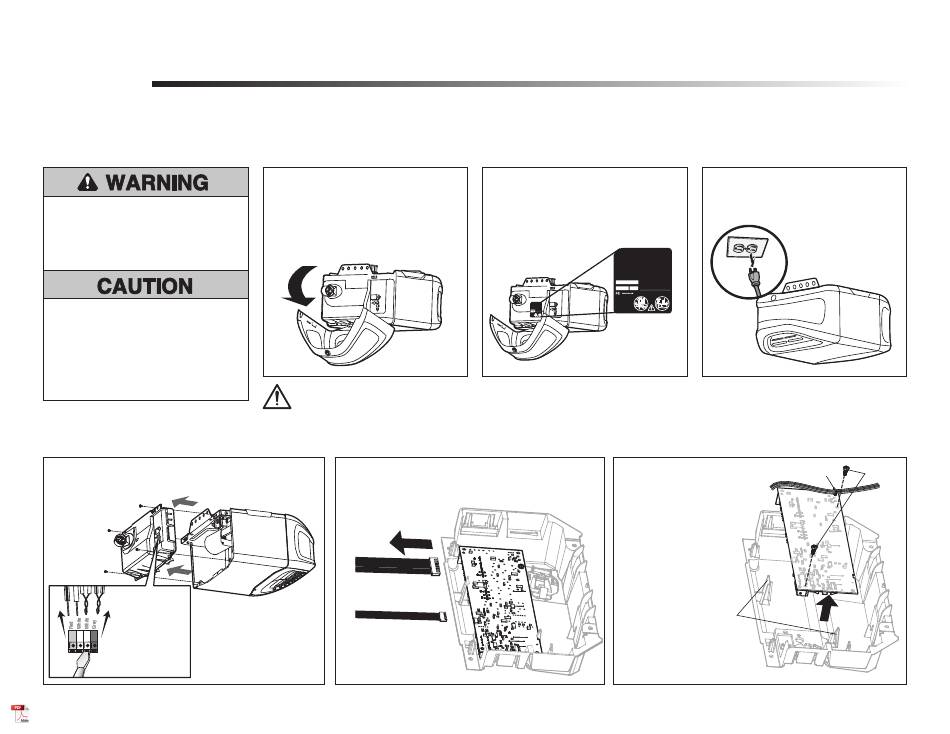 WARNING

CAUTION