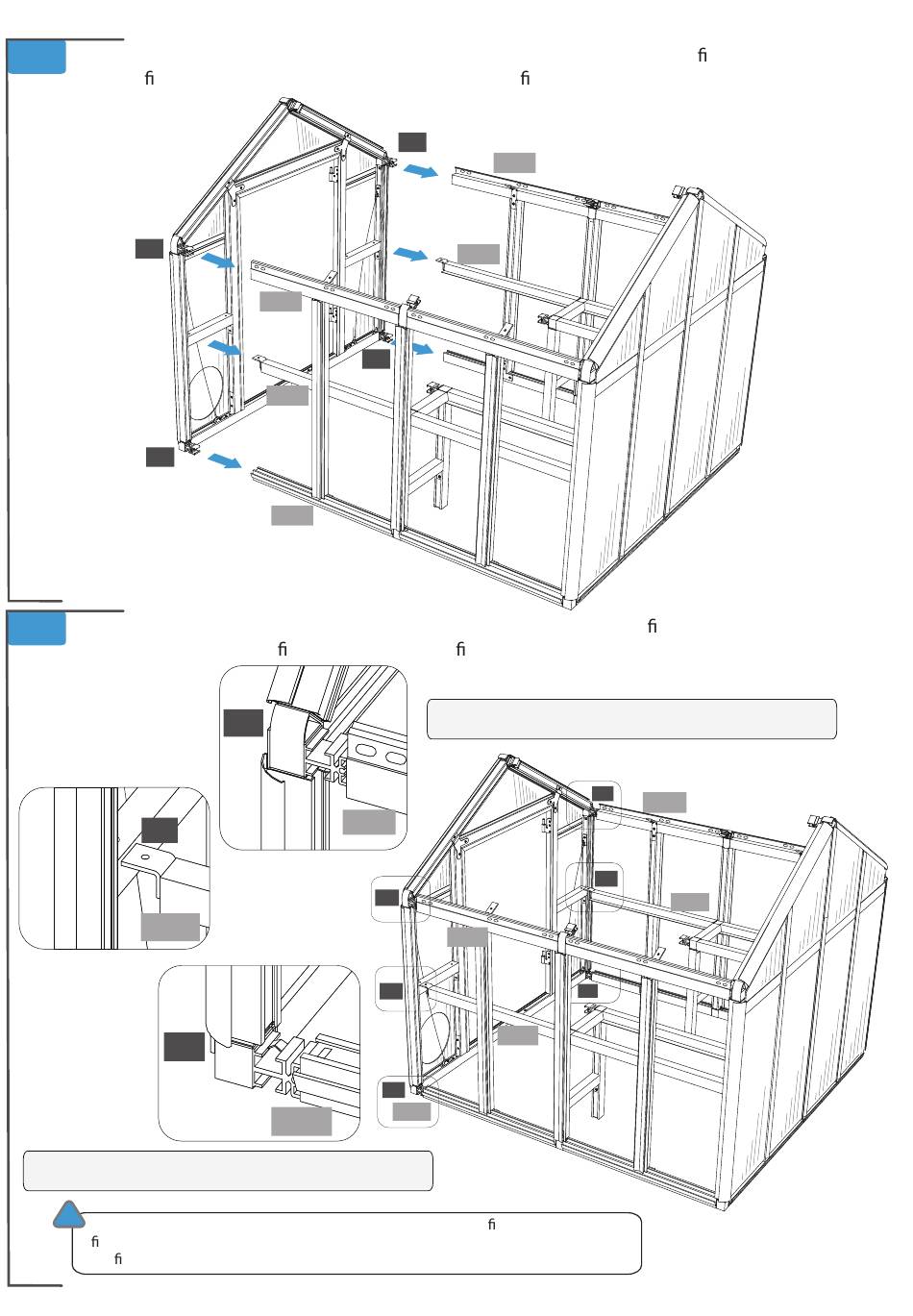 ﬁ
ﬁ ﬁ

ﬁ
ﬁ ﬁ

ﬁ
ﬁ
ﬁ