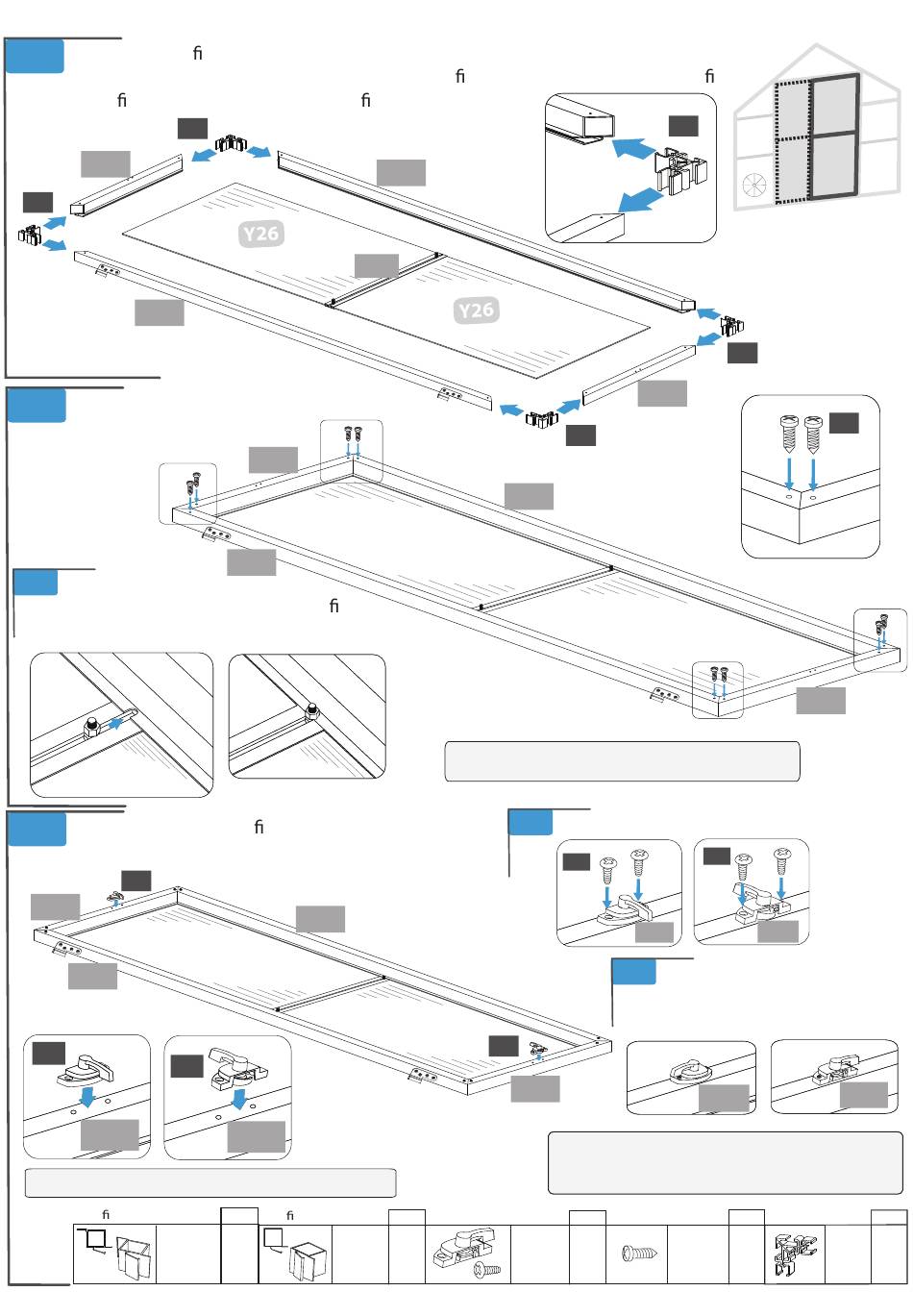 ﬁ

ﬁ ﬁ

ﬁ ﬁ

Y26

Y26

ﬁ

ﬁ

ﬁ ﬁ