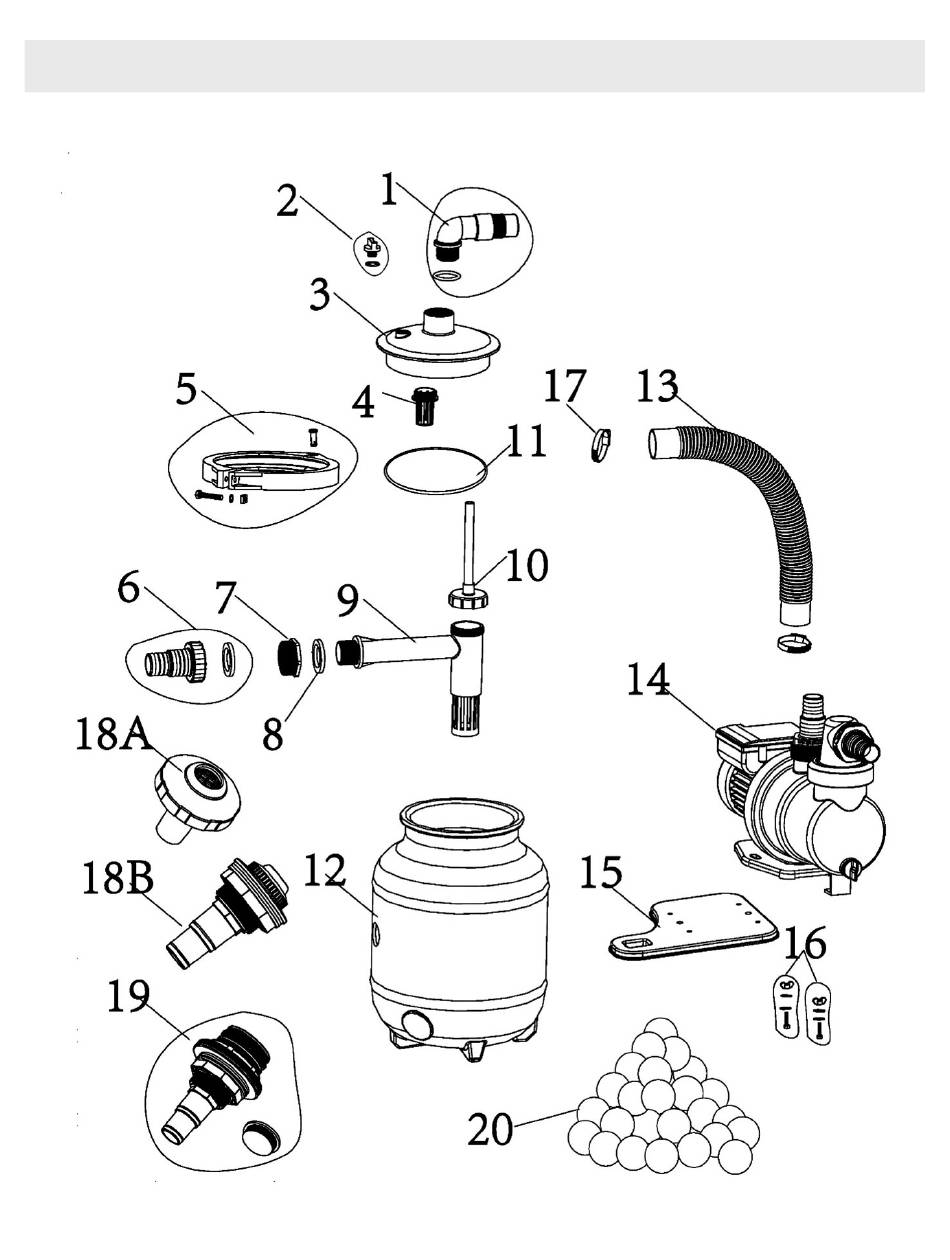 2
1
3
5
4
17
13
11
10
6
7
9
8
14
18A
18B
12
15
16
19
20