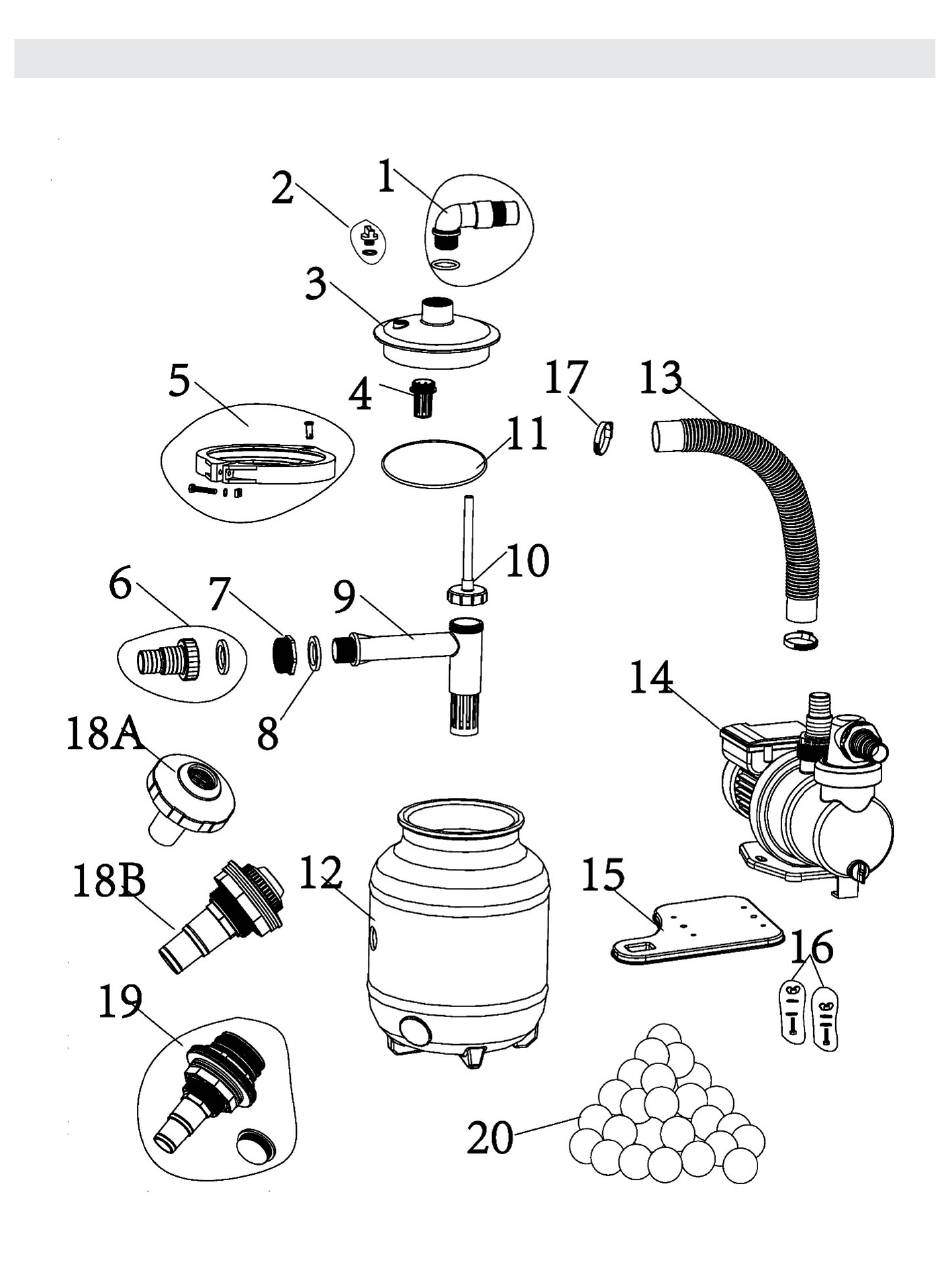 2
1
3
5
4
17
13
11
10
6
7
9
8
14
18A
18B
12
15
16
19
20