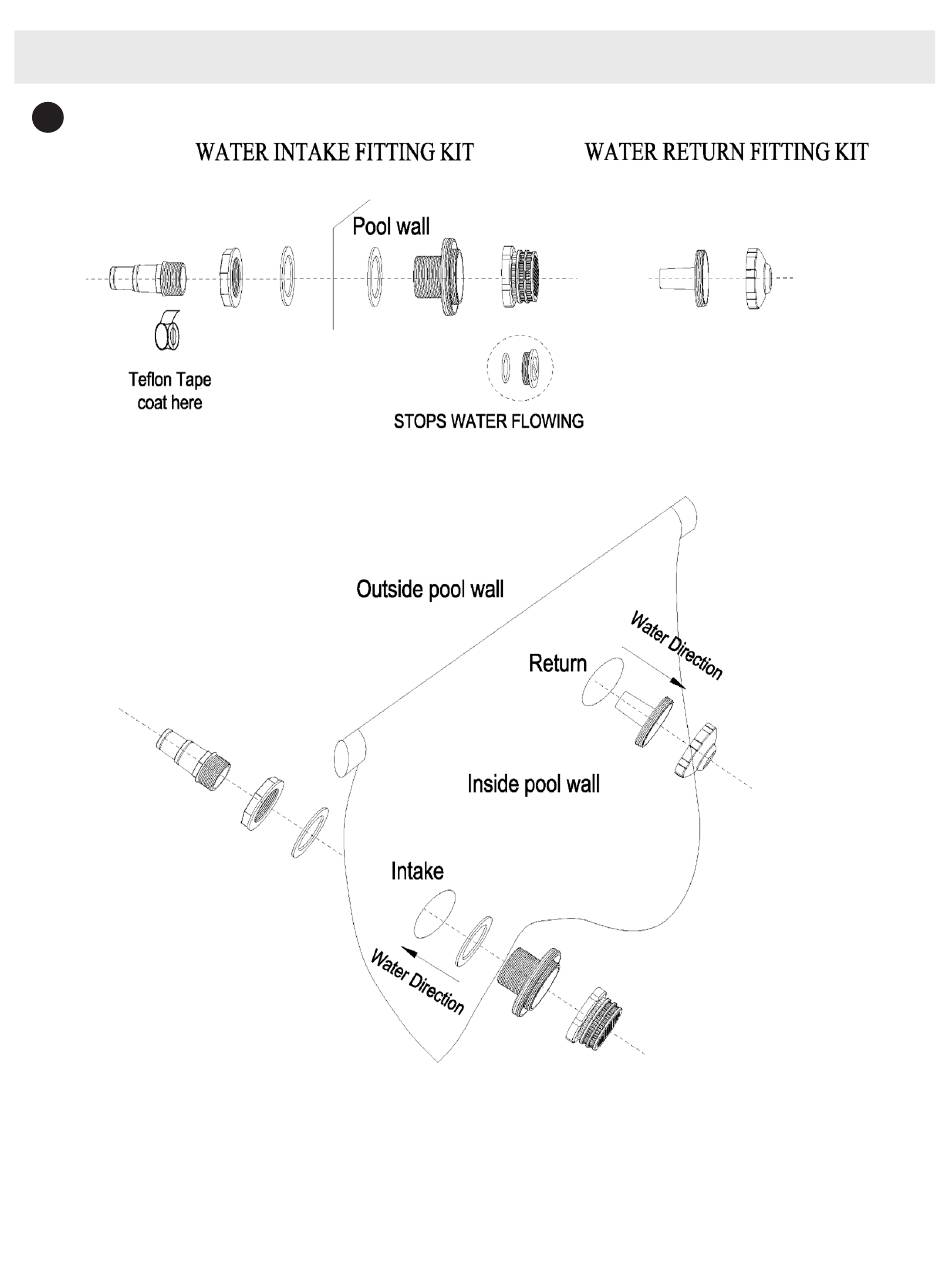 WATER INTAKE FITTING KIT

WATER RETURN FITTING KIT

Pool wall

Teflon Tape coat here

STOPS WATER FLOWING

Outside pool wall

Water Direction

Return

Inside pool wall

Intake

Water Direction