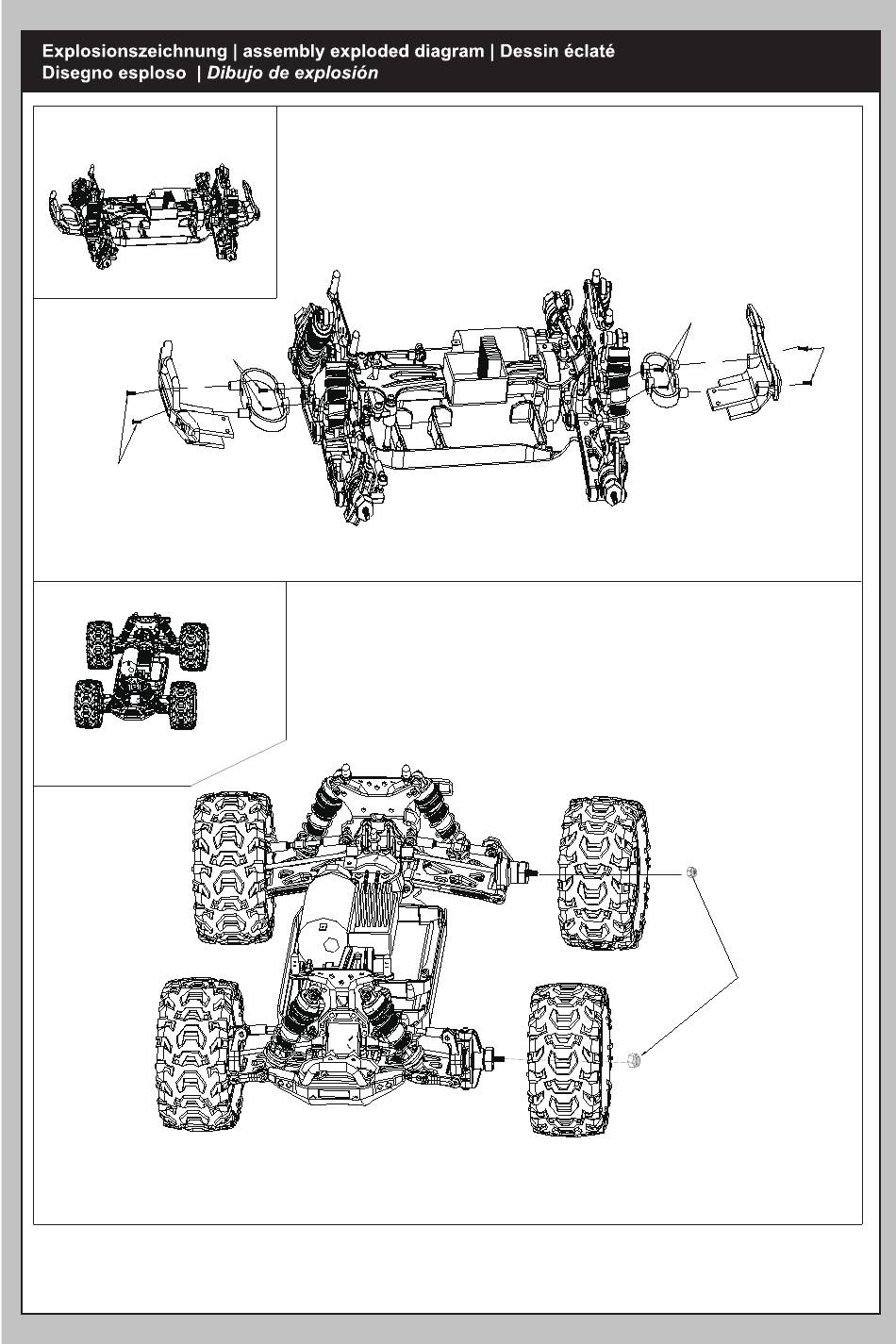 Explosionszeichnung | assembly exploded diagram | Dessin éclaté
Disegno esploso | Dibujo de explosión