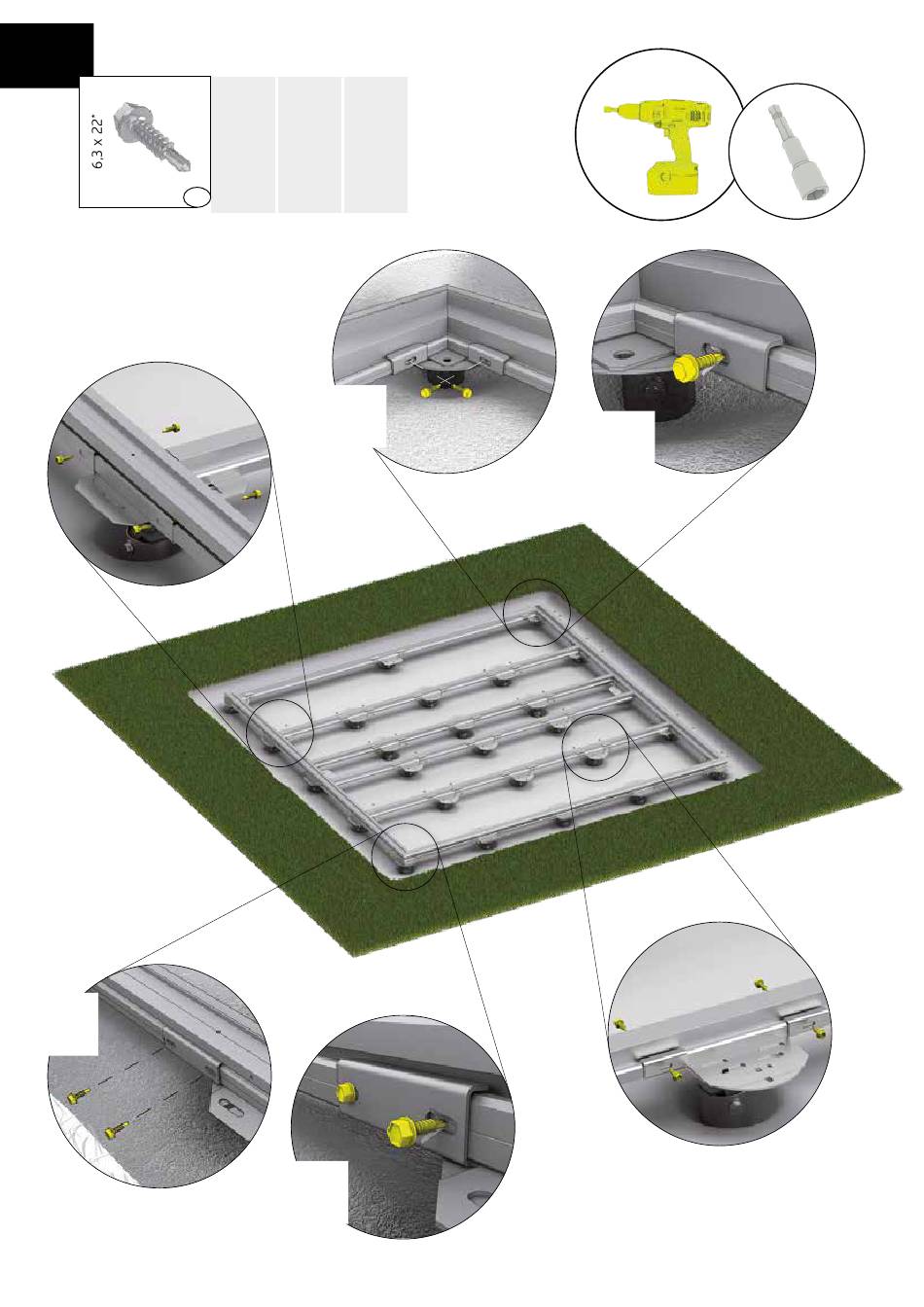 6,3 x 22*