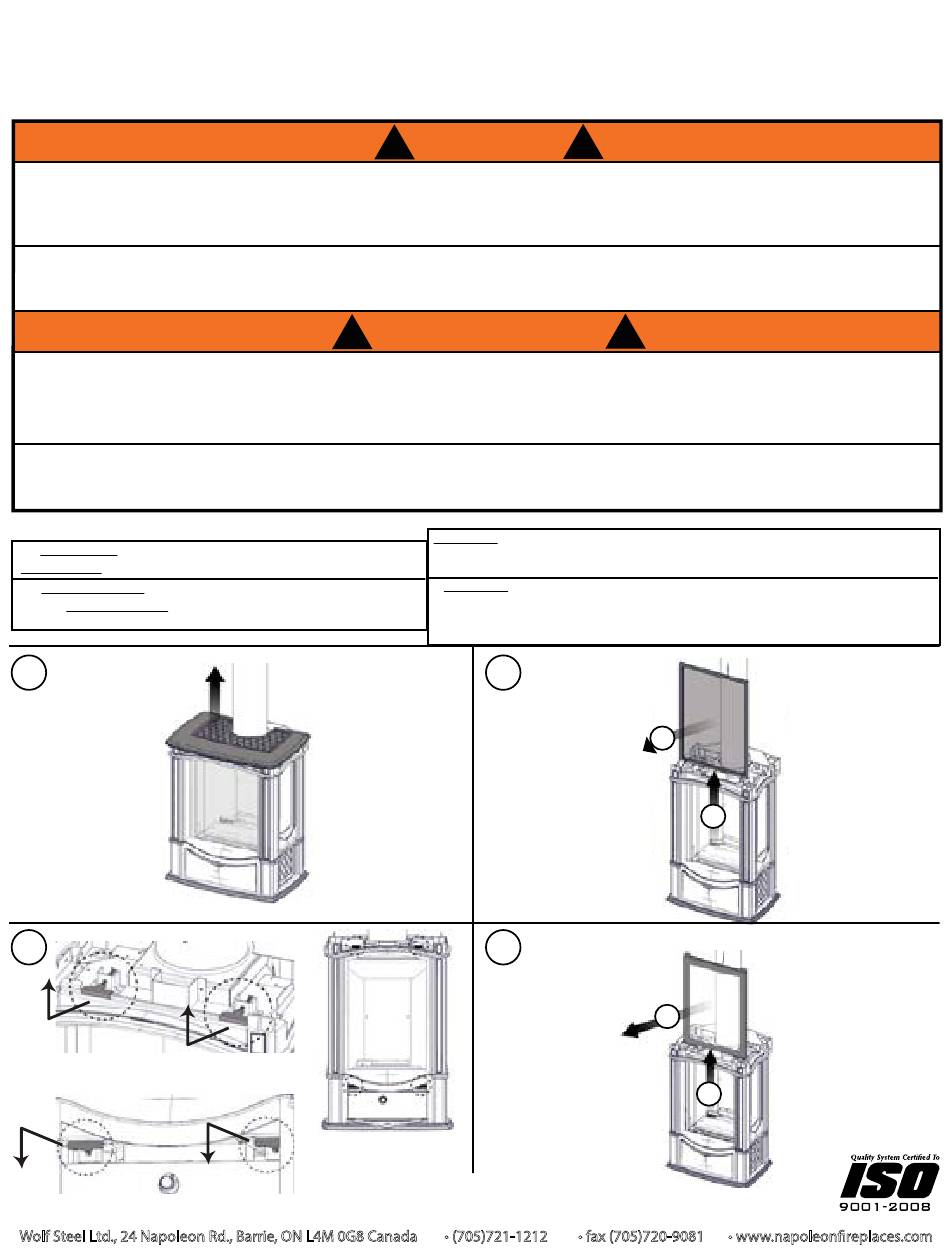 Quality System Certified To
ISO
9001-2008

Wolf Steel Ltd., 24 Napoleon Rd., Barrie, ON L4M 0G8 Canada • (705)721-1212 • fax (705)720-9081 • www.napoleonfireplaces.com