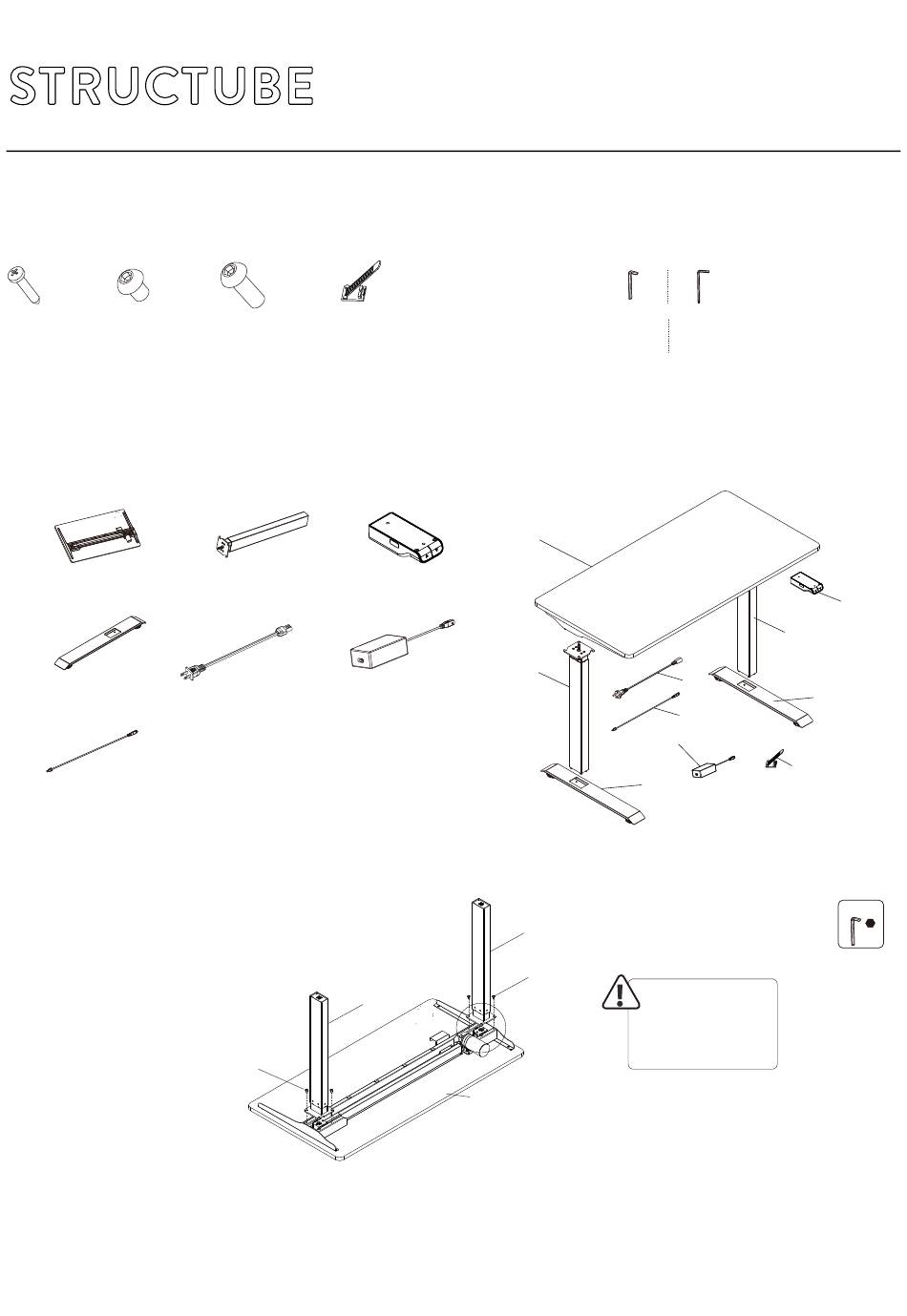 STRUCTUBE