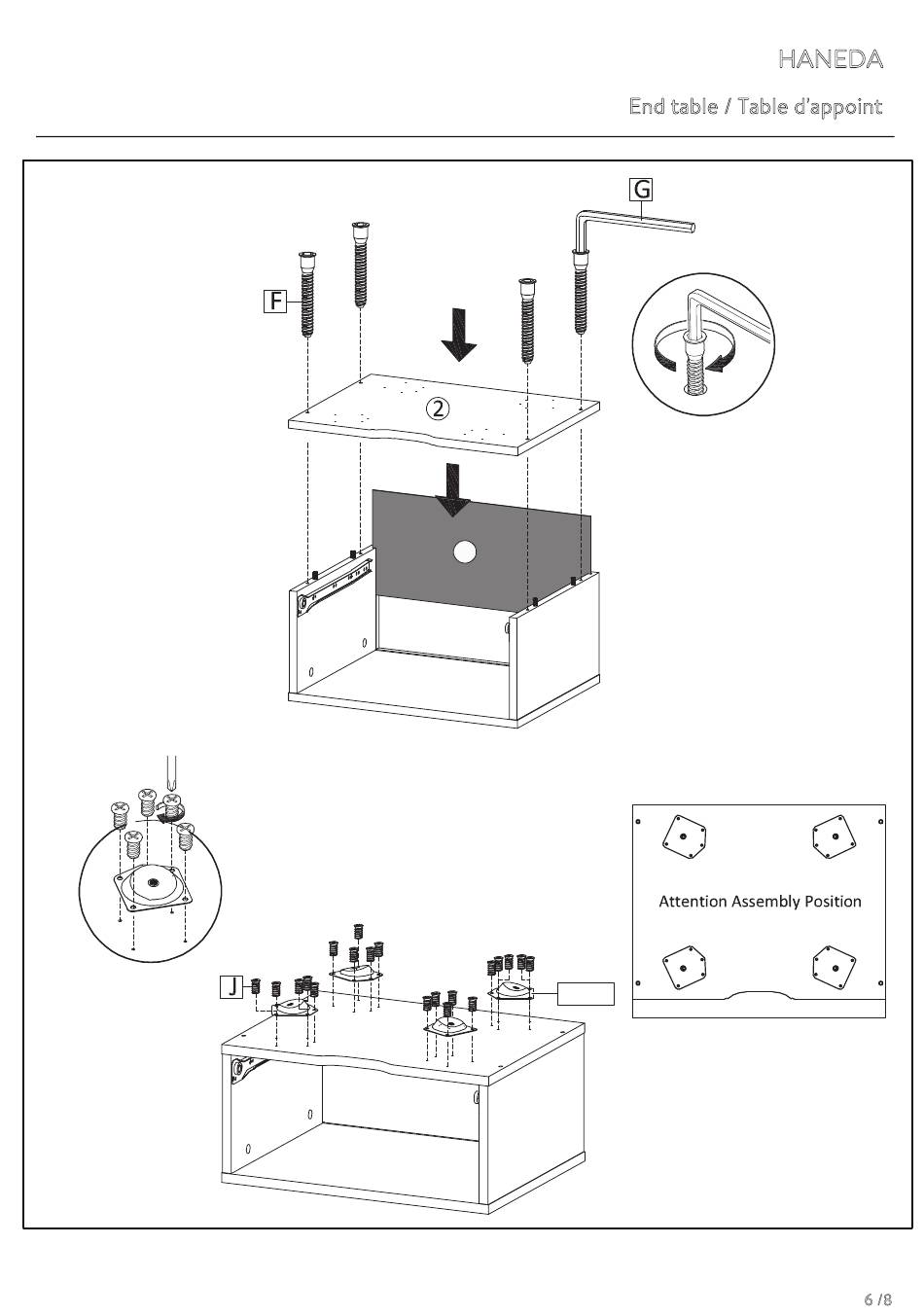 HANEDA

End table / Table d'appoint

G

F

2

Attention Assembly Position

J

6 /8