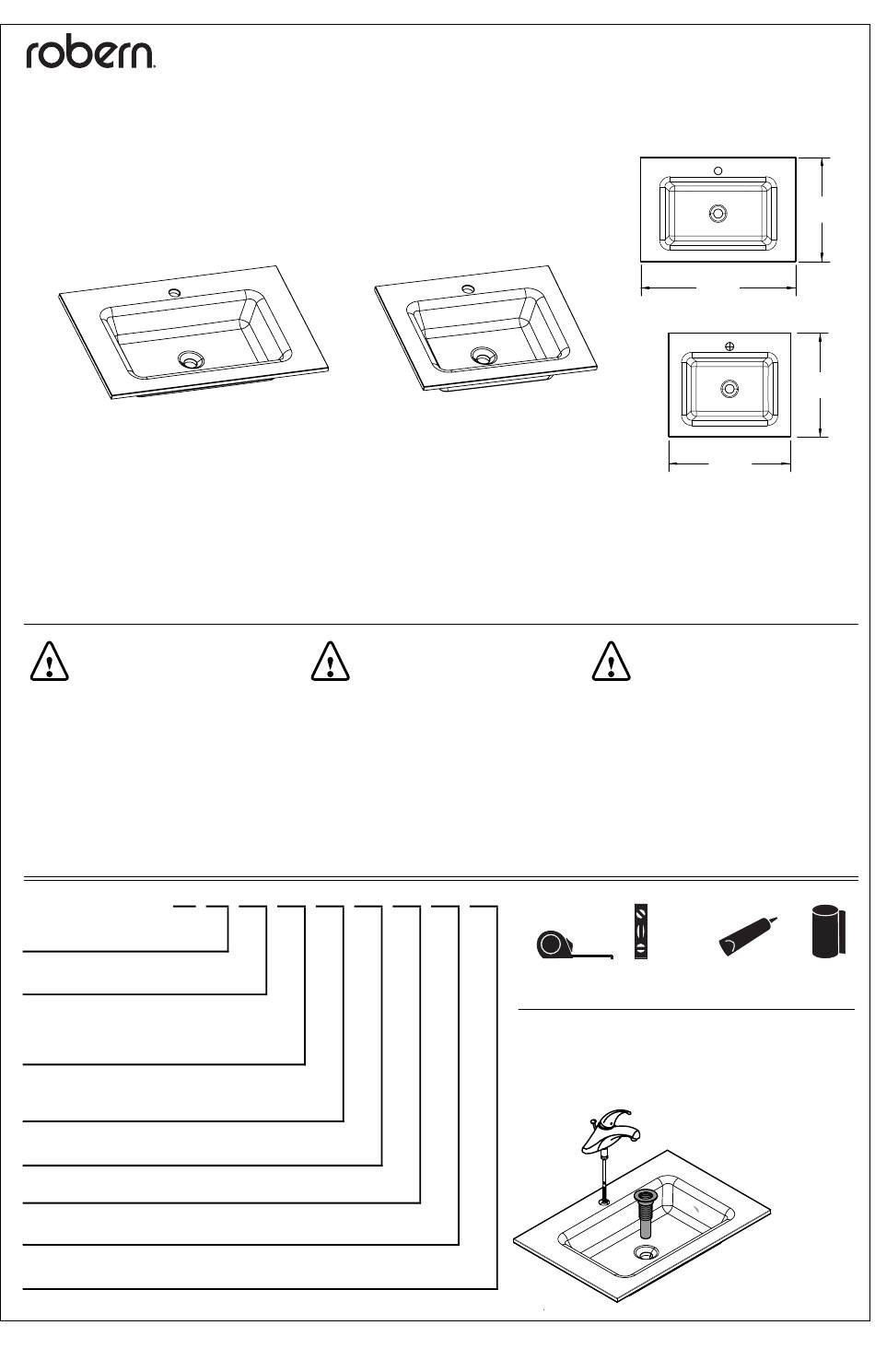 robern.