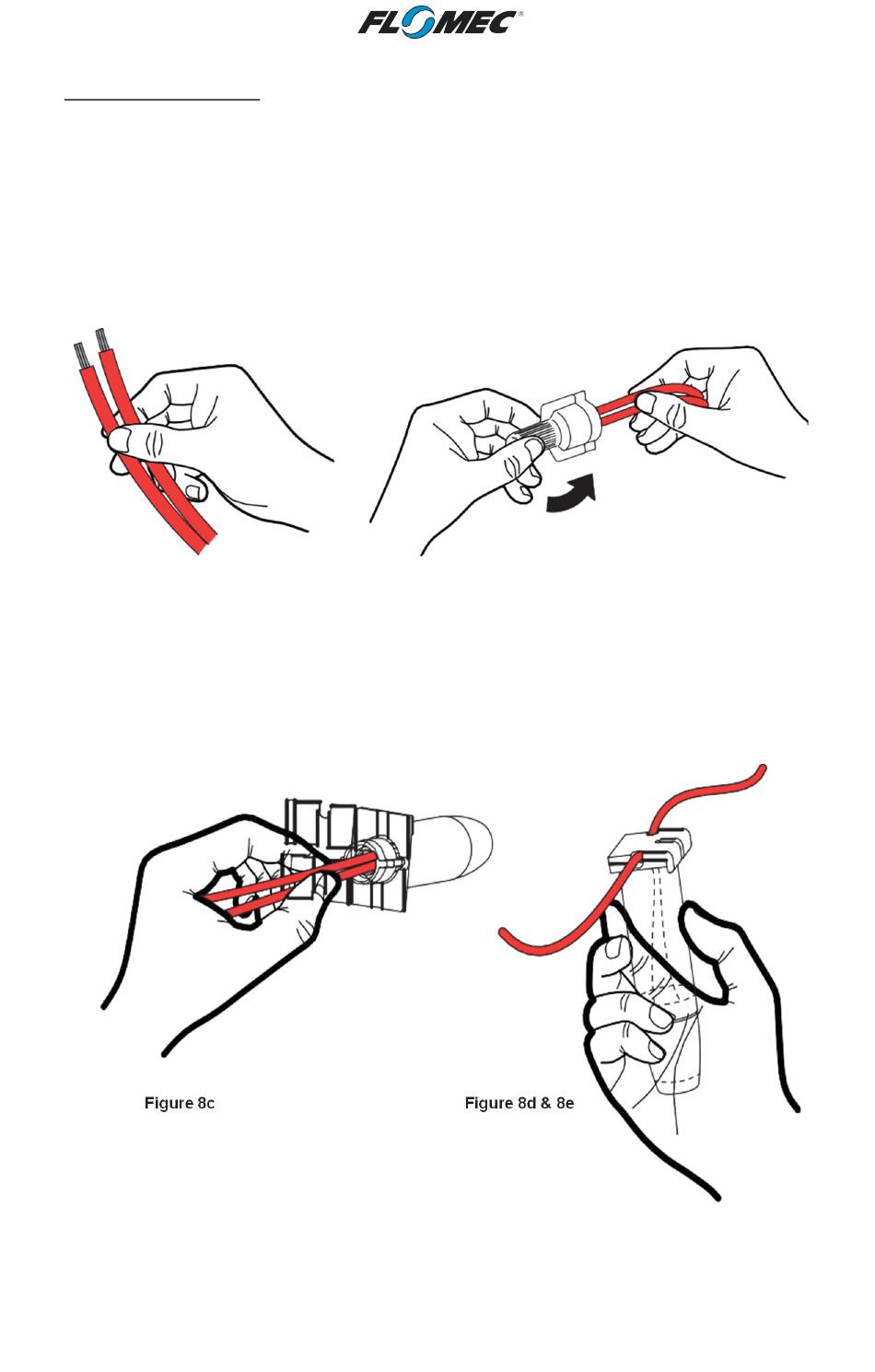 FLOMEC®

Figure 8c

Figure 8d & 8e