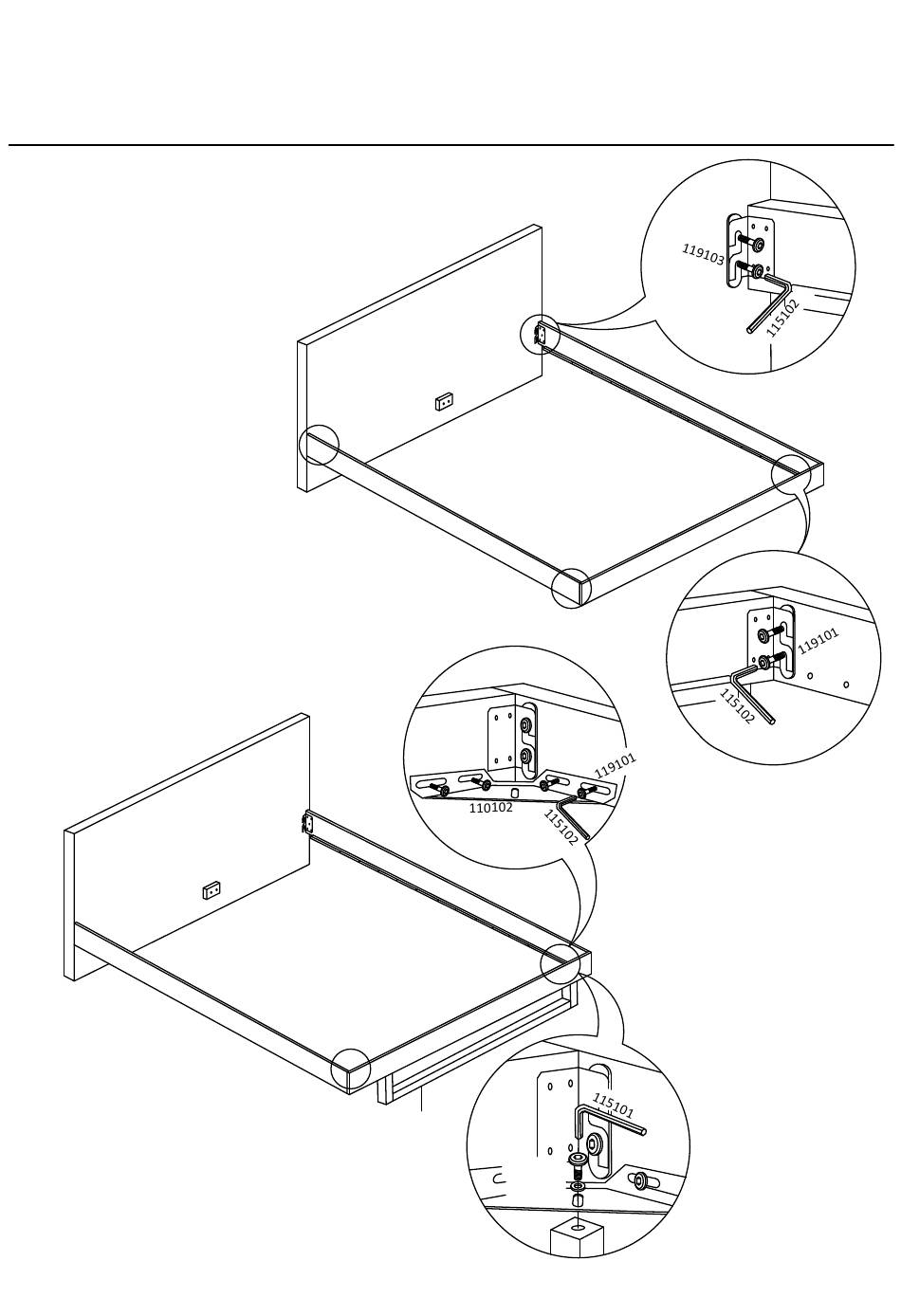 119103
115102
119101
115102
119101
110102
115102
115101