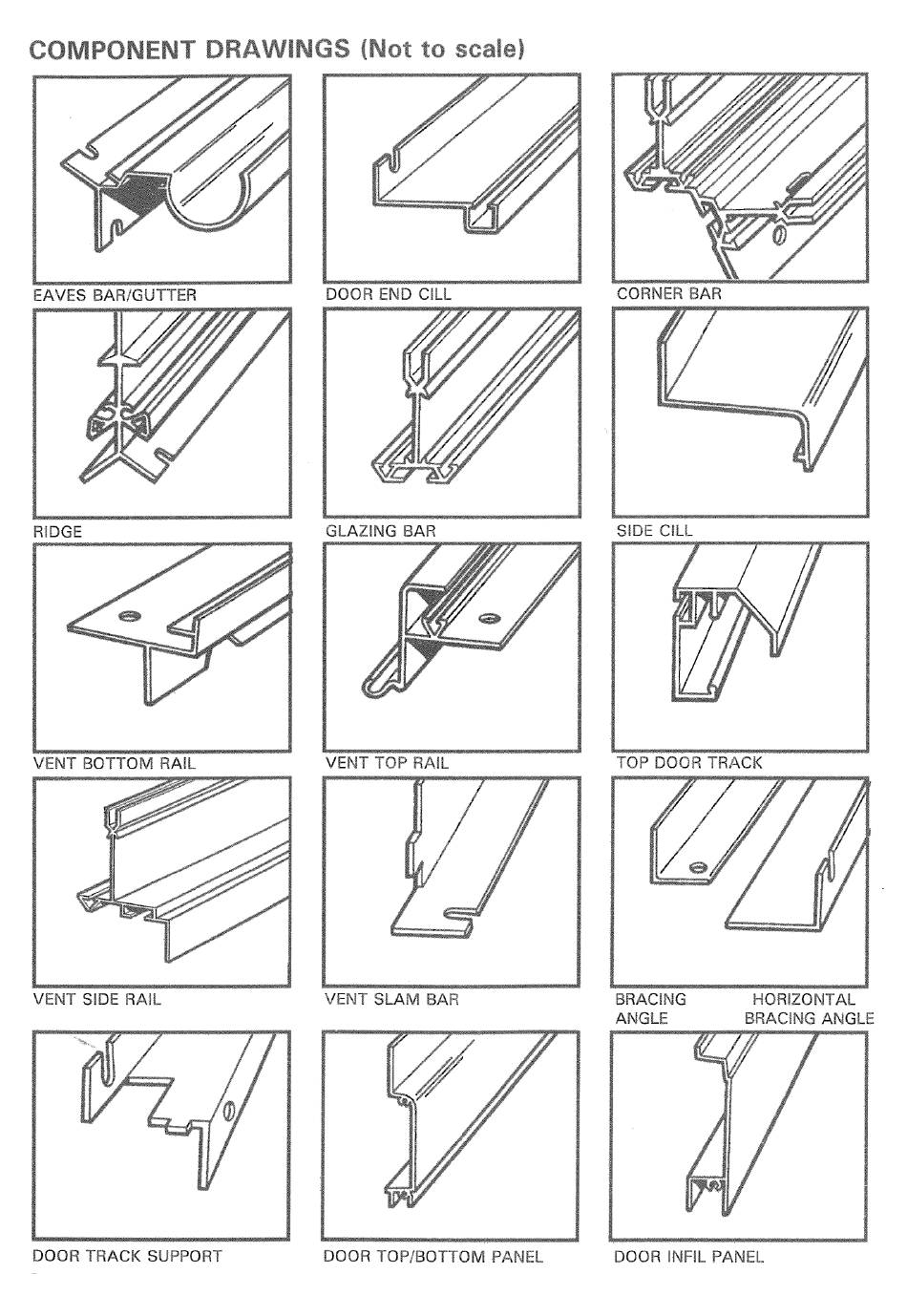 COMPONENT DRAWINGS (Not to scale)

EAVES BAR/GUTTER

DOOR END CILL

CORNER BAR

RIDGE

GLAZING BAR

SIDE CILL

VENT BOTTOM RAIL

VENT TOP RAIL

TOP DOOR TRACK

VENT SIDE RAIL

VENT SLAM BAR

BRACING ANGLE

HORIZONTAL BRACING ANGLE

DOOR TRACK SUPPORT

DOOR TOP/BOTTOM PANEL

DOOR INFIL PANEL