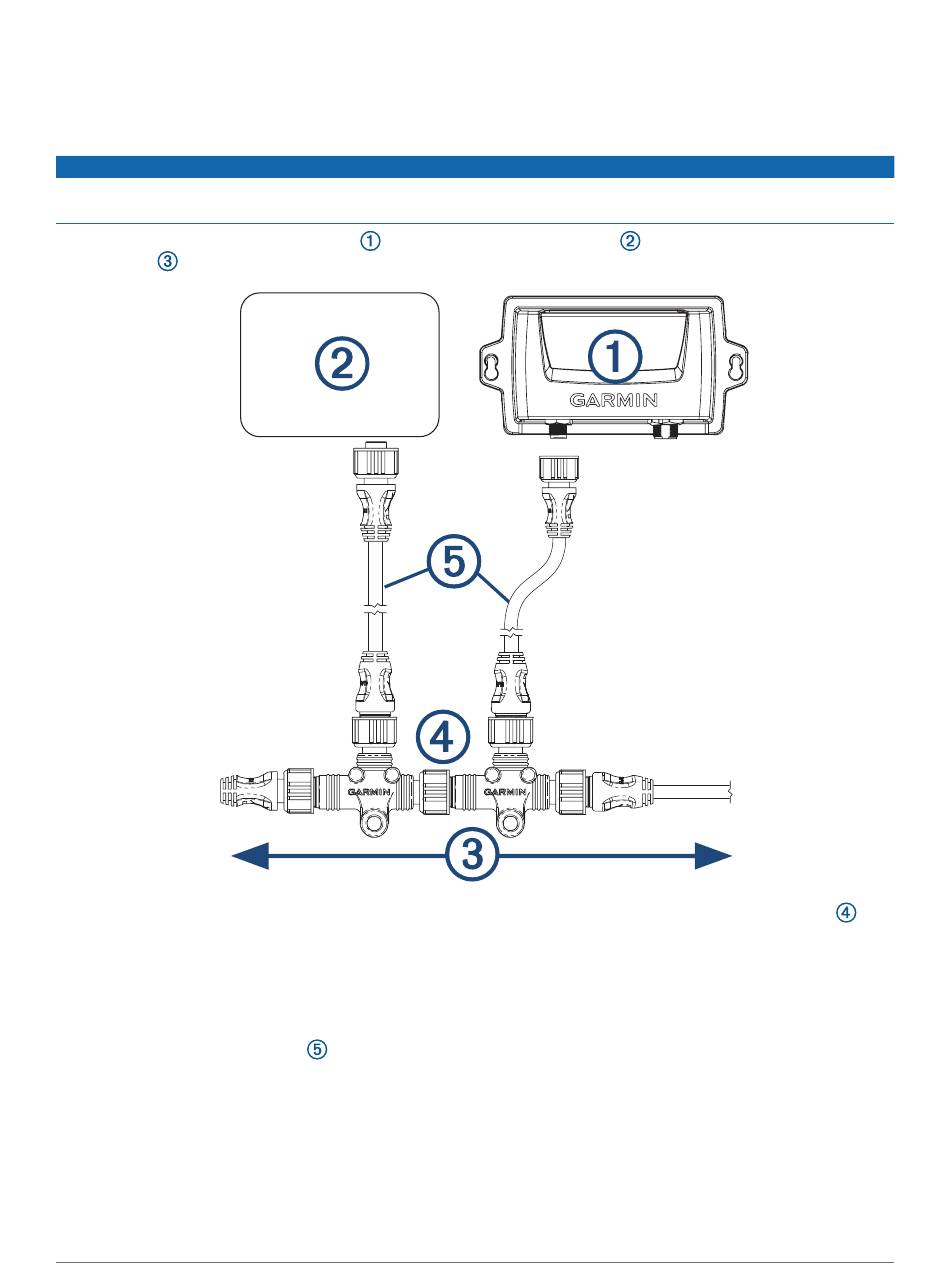 ①
②
③

②

①

GARMIN

⑤

④

GARMIN
GARMIN

③

④

⑤