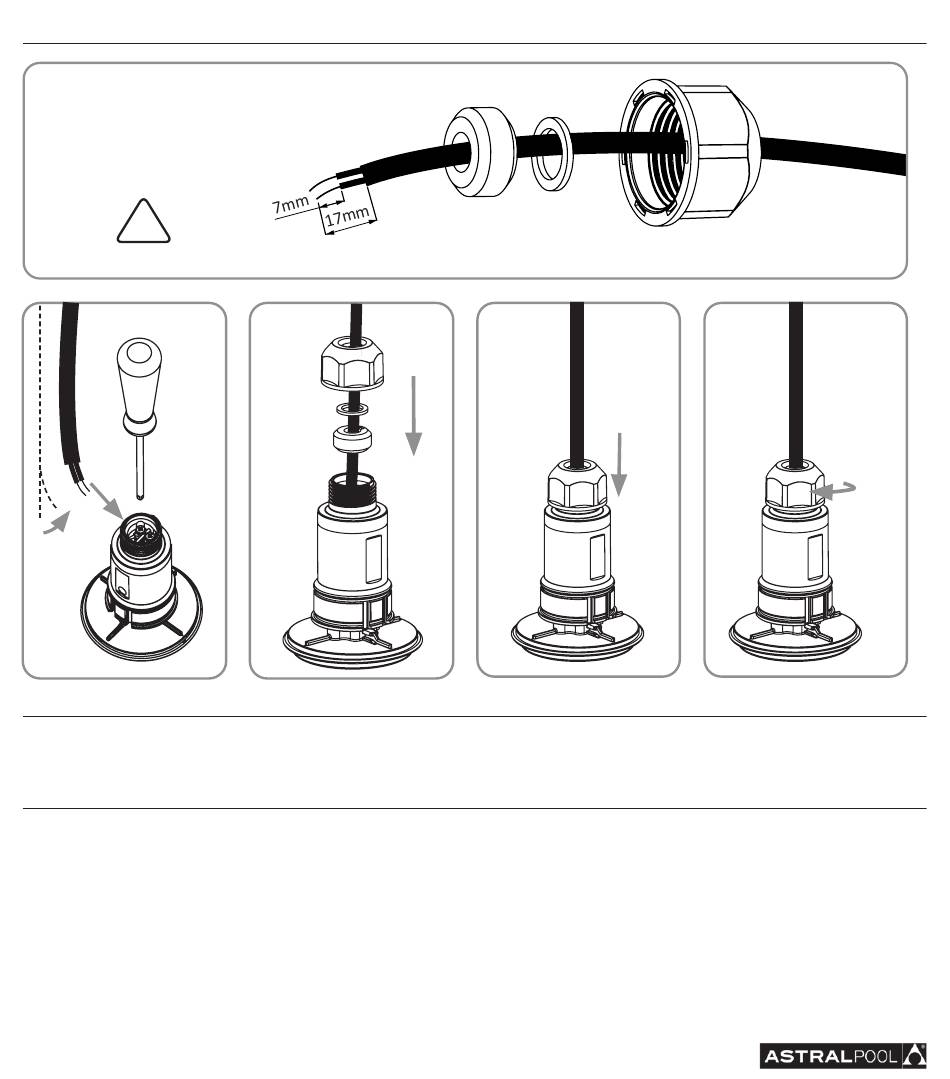 7mm
17mm

ASTRALPOOL