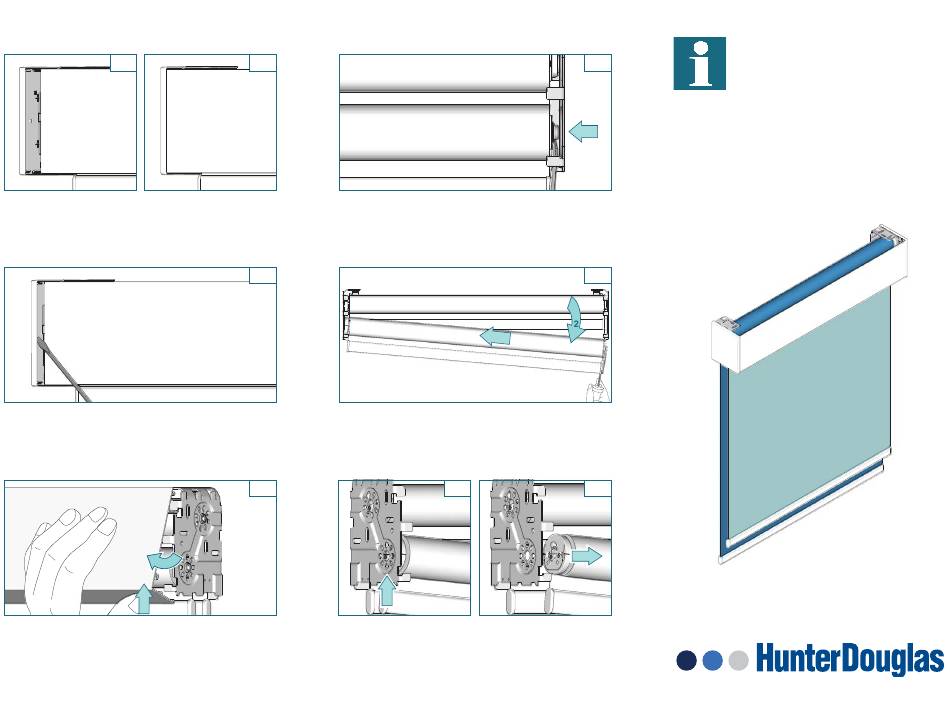 i

2

HunterDouglas