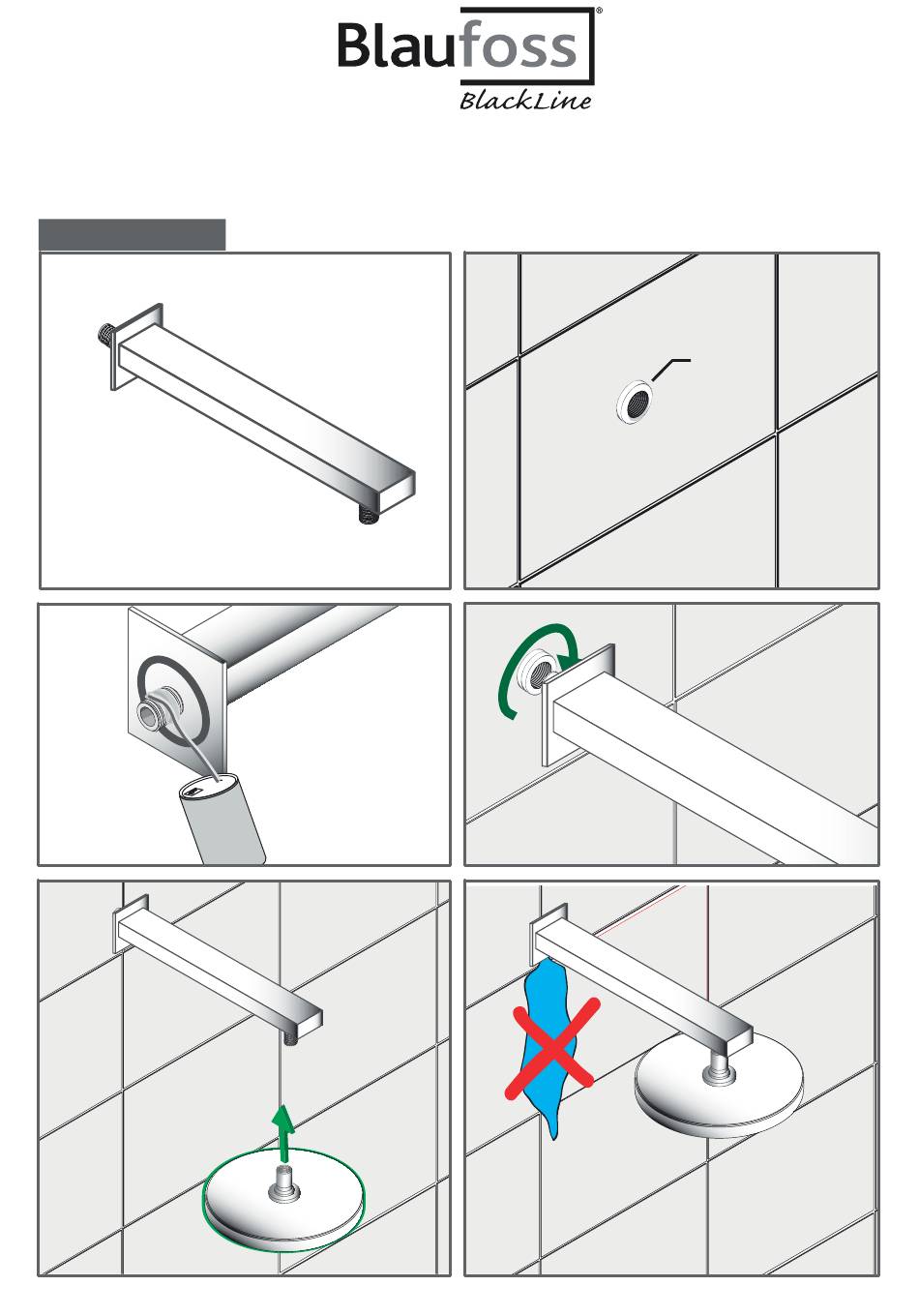 Blaufoss®
BlackLine