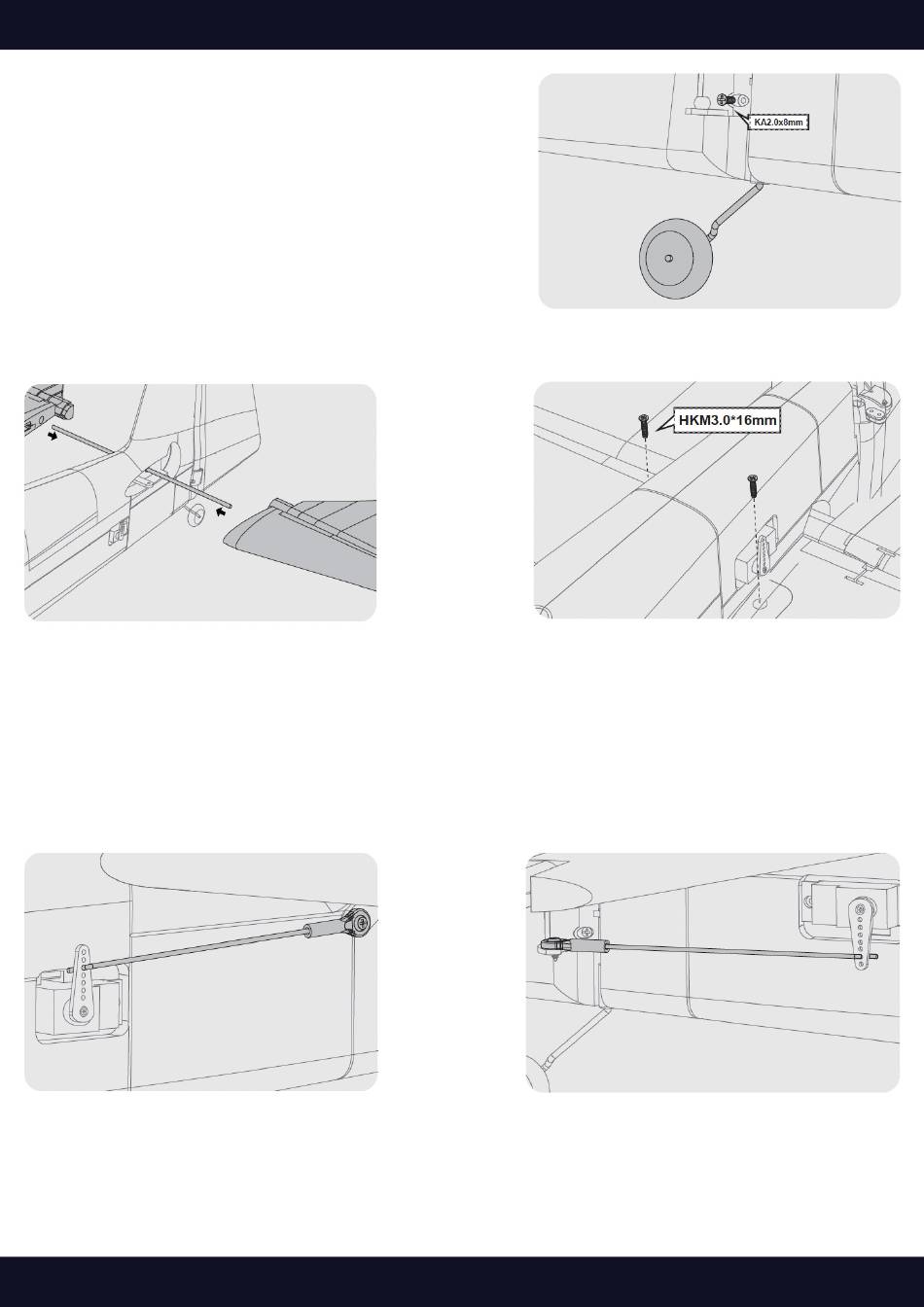 KA2.0x8mm

HKM3.0*16mm